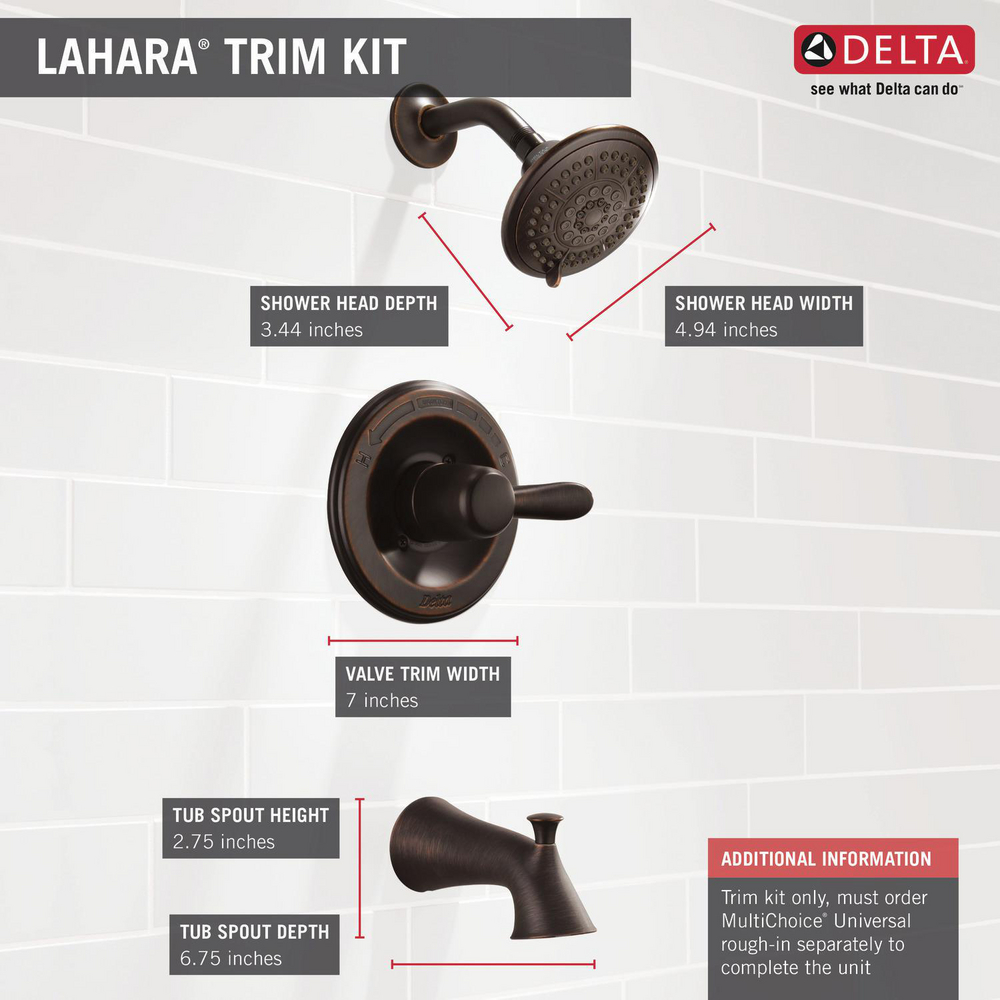 LAHARA® TRIM KIT

DELTA
see what Delta can do™

SHOWER HEAD DEPTH
3.44 inches

SHOWER HEAD WIDTH
4.94 inches

Delta

VALVE TRIM WIDTH
7 inches

TUB SPOUT HEIGHT
2.75 inches

TUB SPOUT DEPTH
6.75 inches

ADDITIONAL INFORMATION
Trim kit only, must order MultiChoice® Universal rough-in separately to complete the unit