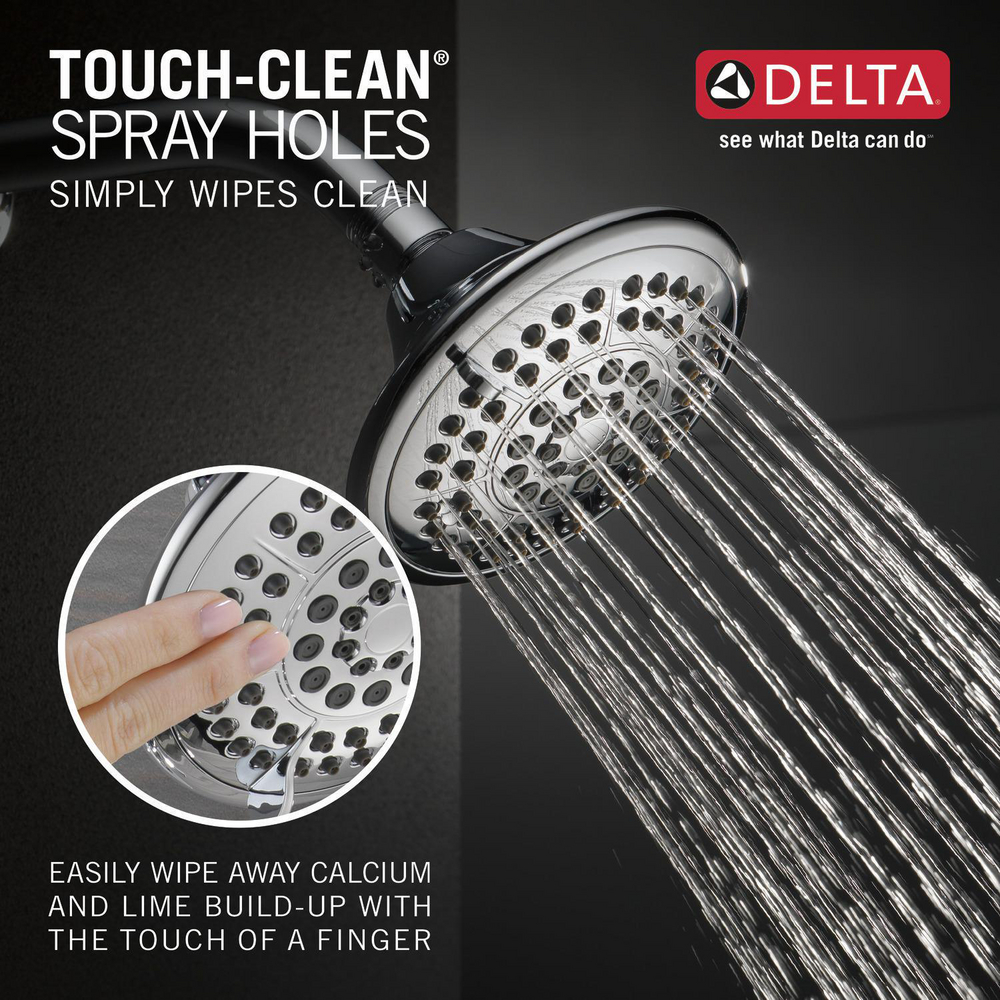 TOUCH-CLEAN®
SPRAY HOLES
SIMPLY WIPES CLEAN

DELTA
see what Delta can do™

EASILY WIPE AWAY CALCIUM AND LIME BUILD-UP WITH THE TOUCH OF A FINGER