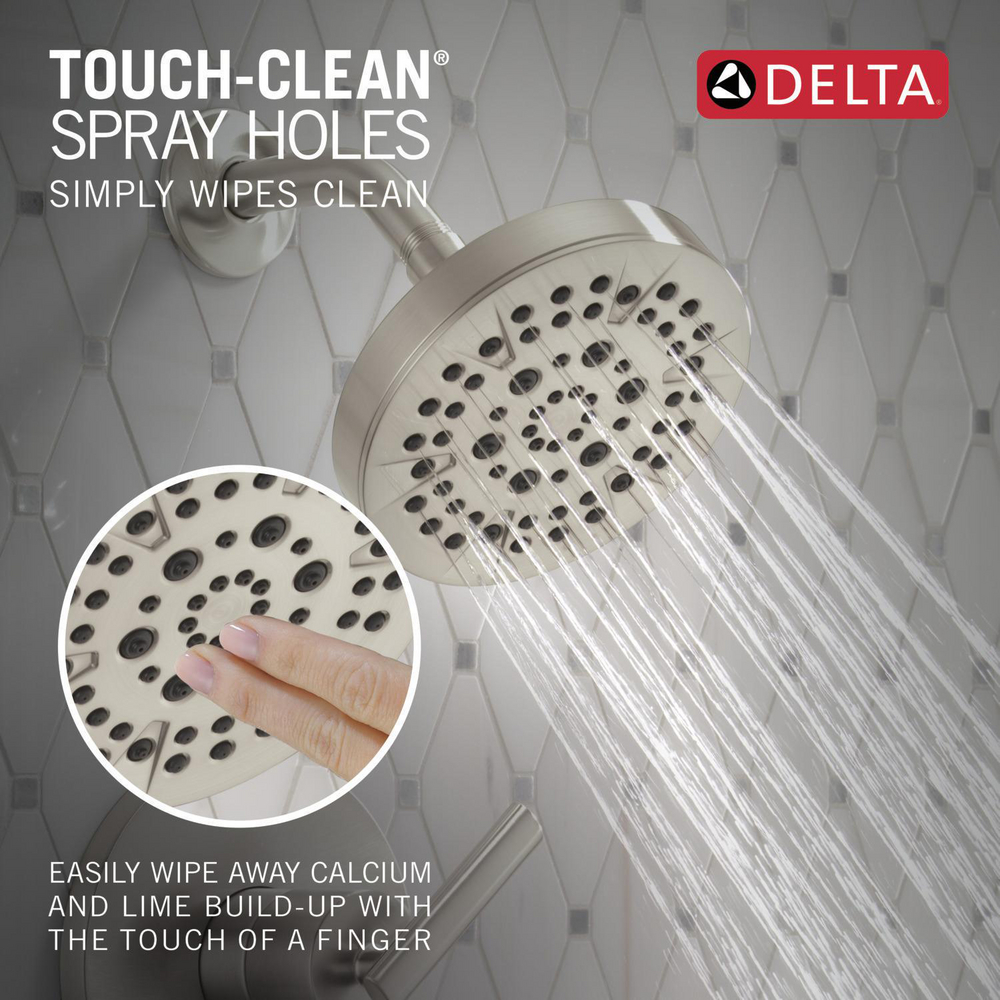 TOUCH-CLEAN®
SPRAY HOLES
SIMPLY WIPES CLEAN

DELTA

EASILY WIPE AWAY CALCIUM AND LIME BUILD-UP WITH THE TOUCH OF A FINGER