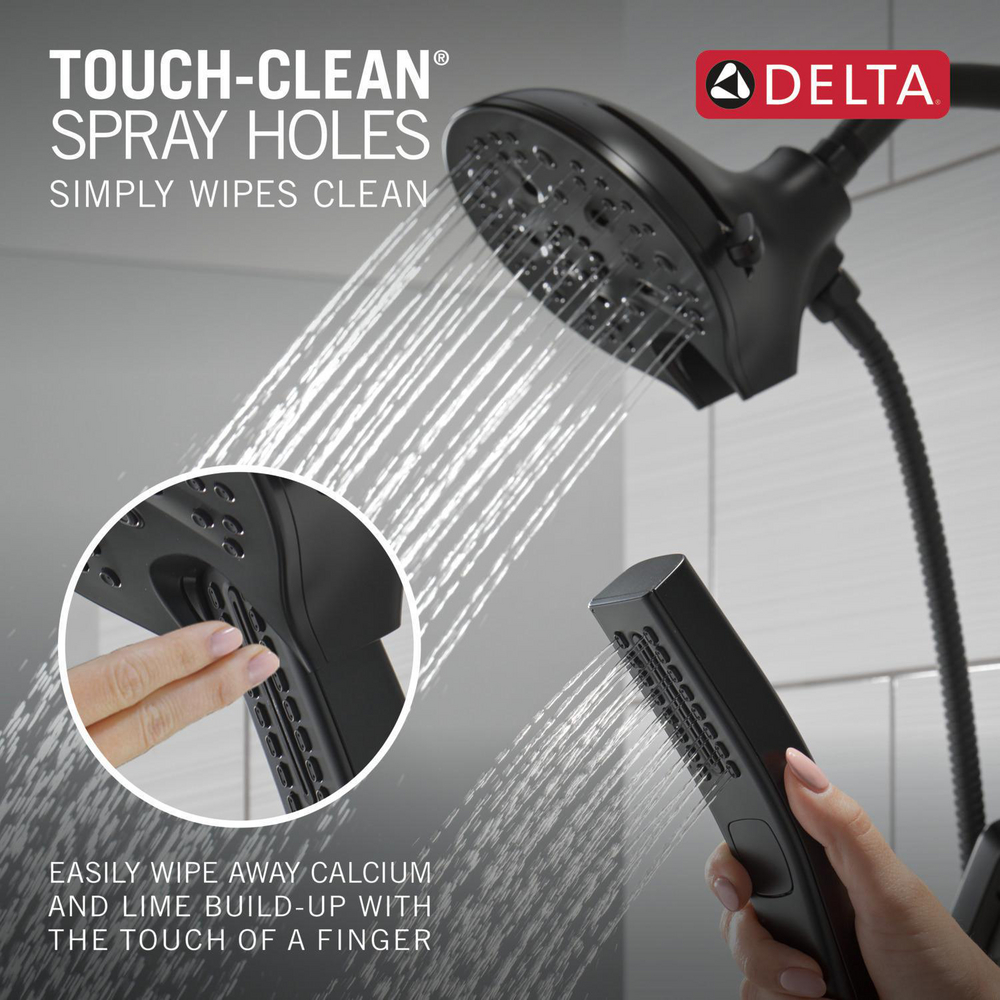 TOUCH-CLEAN®
SPRAY HOLES
SIMPLY WIPES CLEAN

DELTA

EASILY WIPE AWAY CALCIUM AND LIME BUILD-UP WITH THE TOUCH OF A FINGER