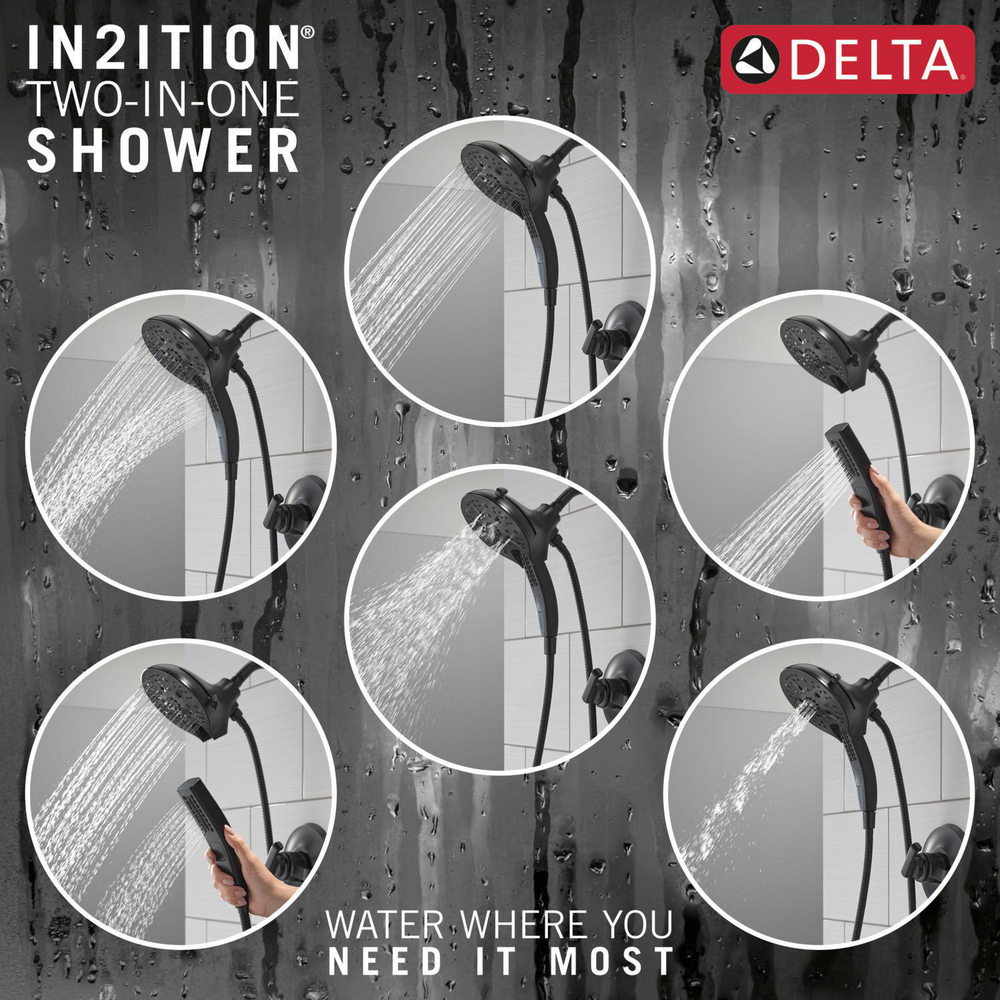 IN2ITION®
TWO-IN-ONE
SHOWER

DELTA

WATER WHERE YOU
NEED IT MOST