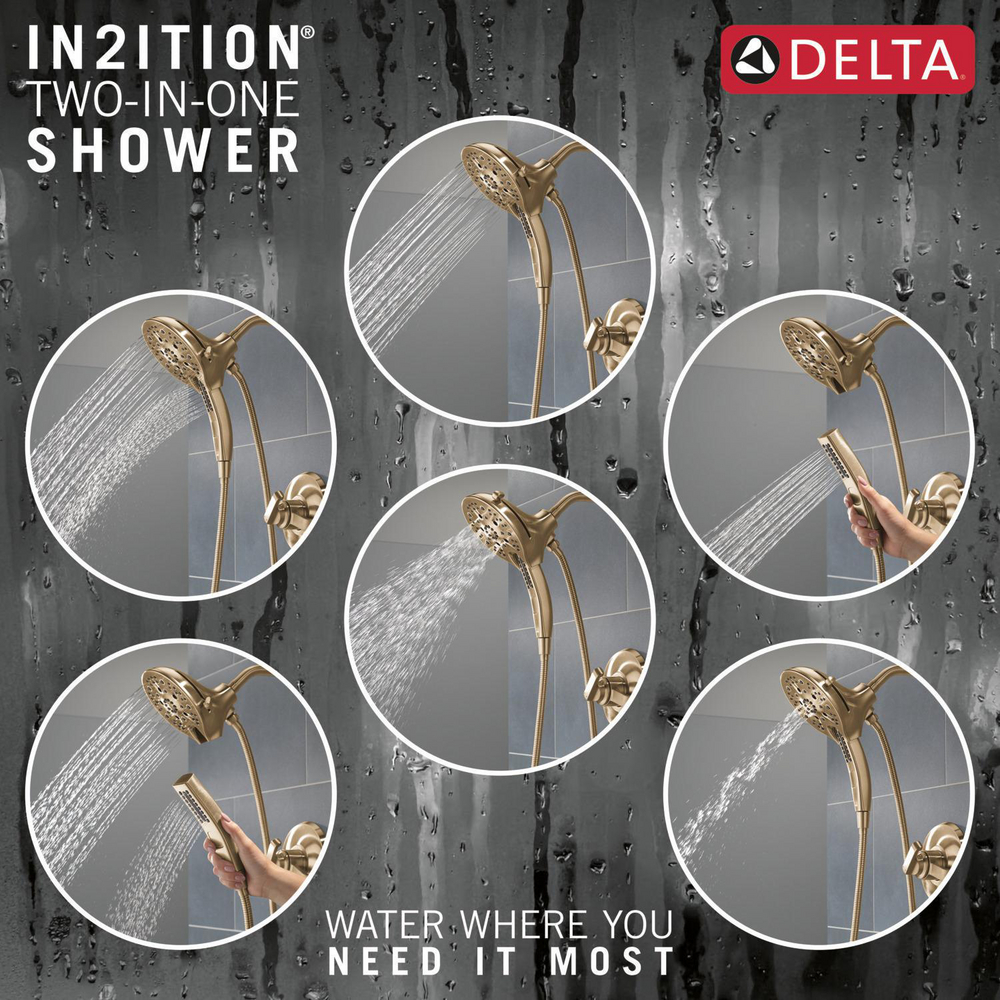 IN2ITION®
TWO-IN-ONE
SHOWER

DELTA

WATER WHERE YOU
NEED IT MOST