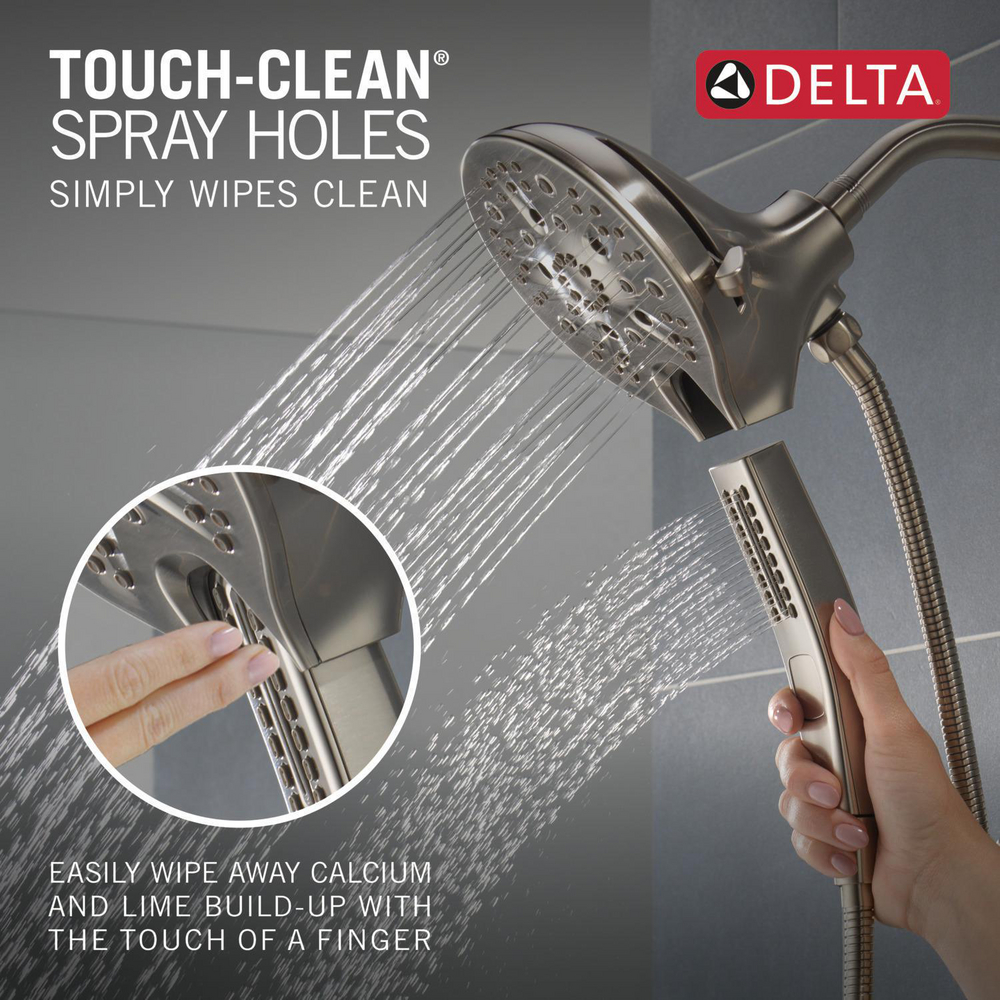 TOUCH-CLEAN®
SPRAY HOLES
SIMPLY WIPES CLEAN

DELTA

EASILY WIPE AWAY CALCIUM AND LIME BUILD-UP WITH THE TOUCH OF A FINGER