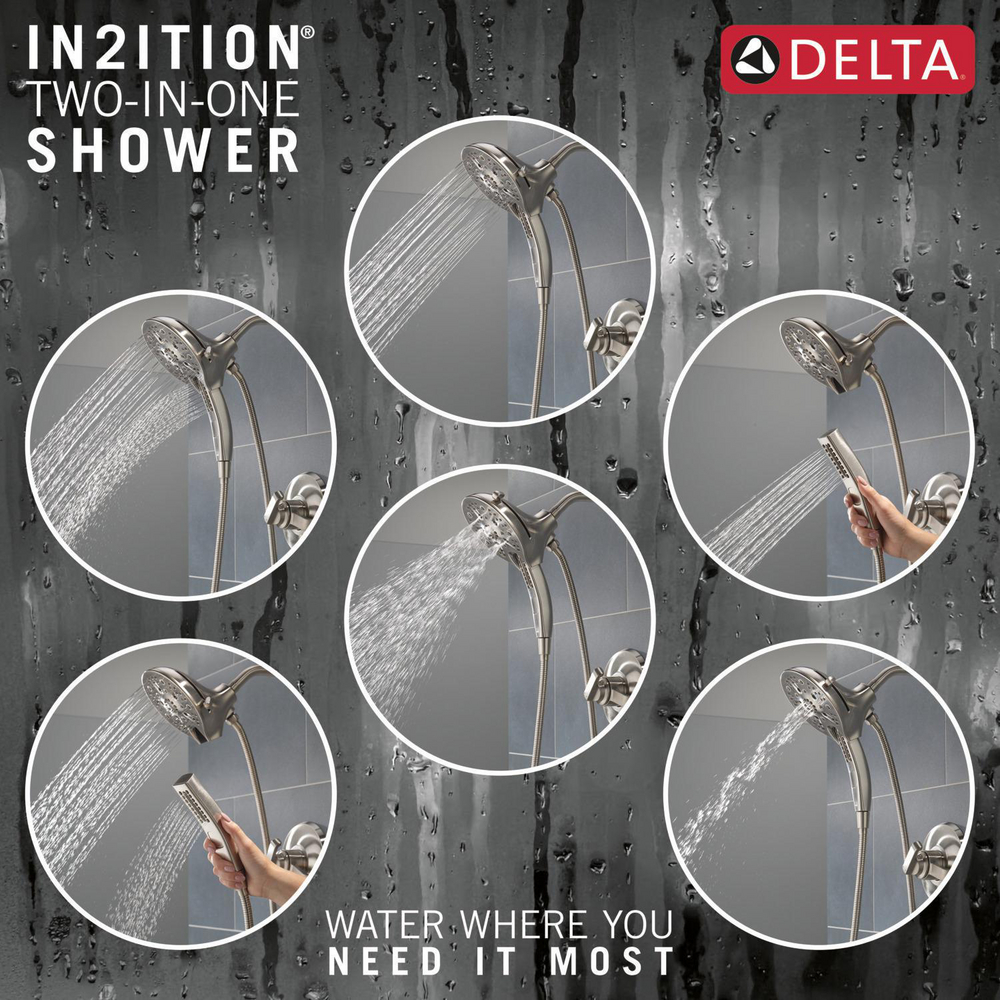 IN2ITION®
TWO-IN-ONE
SHOWER

DELTA

WATER WHERE YOU
NEED IT MOST