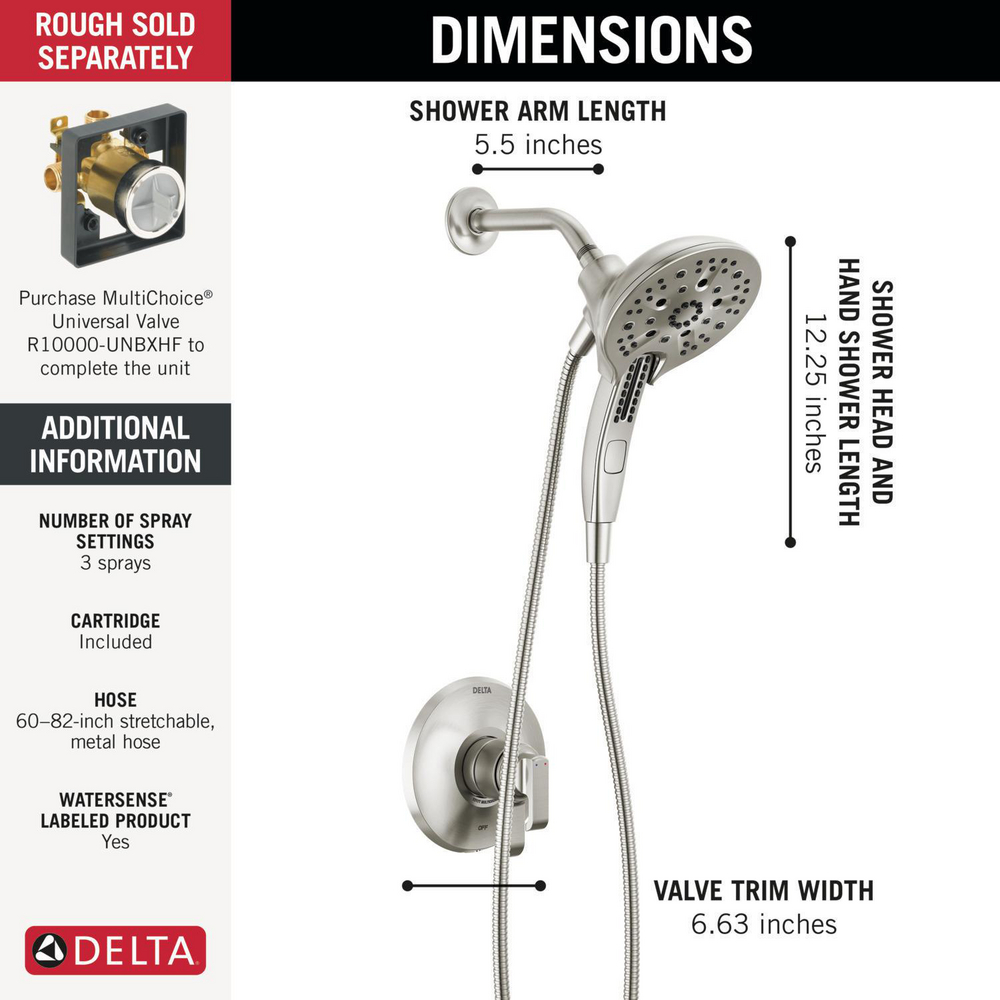 ROUGH SOLD SEPARATELY

Purchase MultiChoice® Universal Valve R10000-UNBXHF to complete the unit

ADDITIONAL INFORMATION

NUMBER OF SPRAY SETTINGS
3 sprays

CARTRIDGE
Included

HOSE
60–82-inch stretchable, metal hose

WATERSENSE® LABELED PRODUCT
Yes

DELTA

DIMENSIONS

SHOWER ARM LENGTH
5.5 inches

SHOWER HEAD AND HAND SHOWER LENGTH
12.25 inches

DELTA

OFF

VALVE TRIM WIDTH
6.63 inches