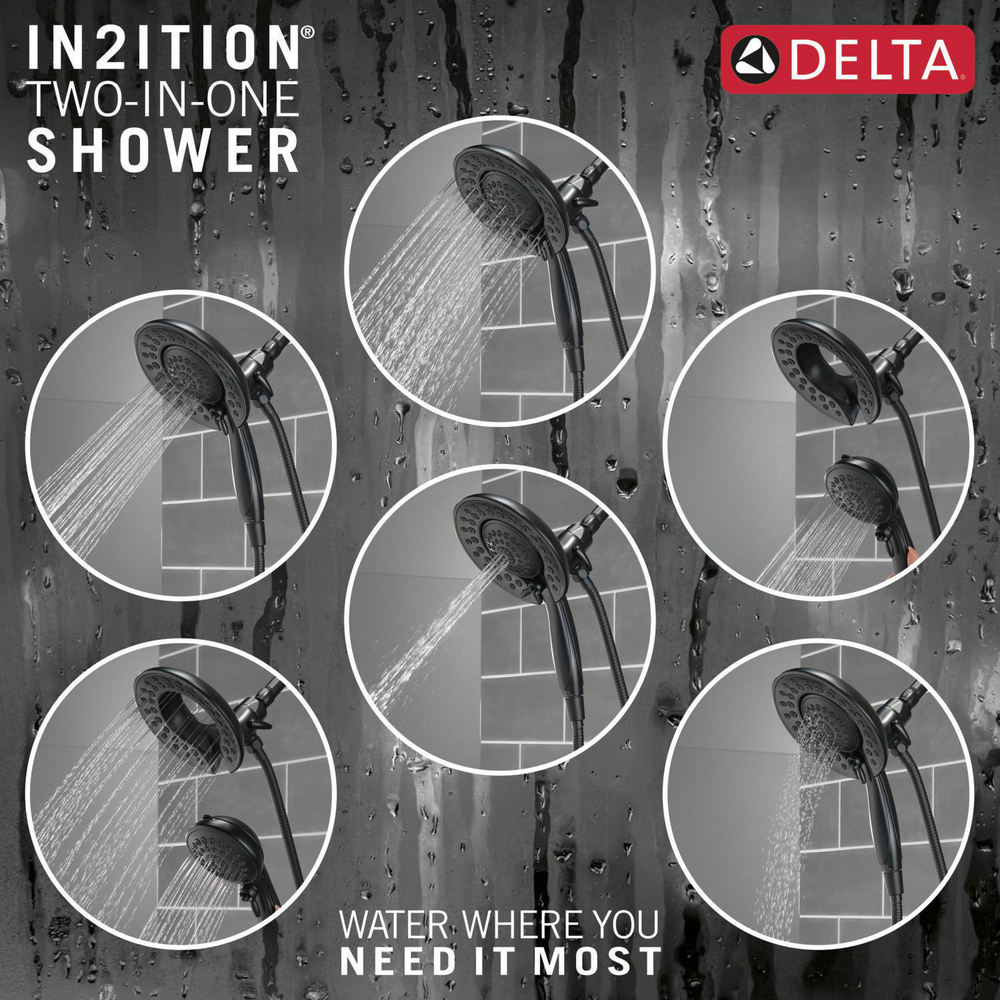 IN2ITION®
TWO-IN-ONE
SHOWER

DELTA

WATER WHERE YOU
NEED IT MOST