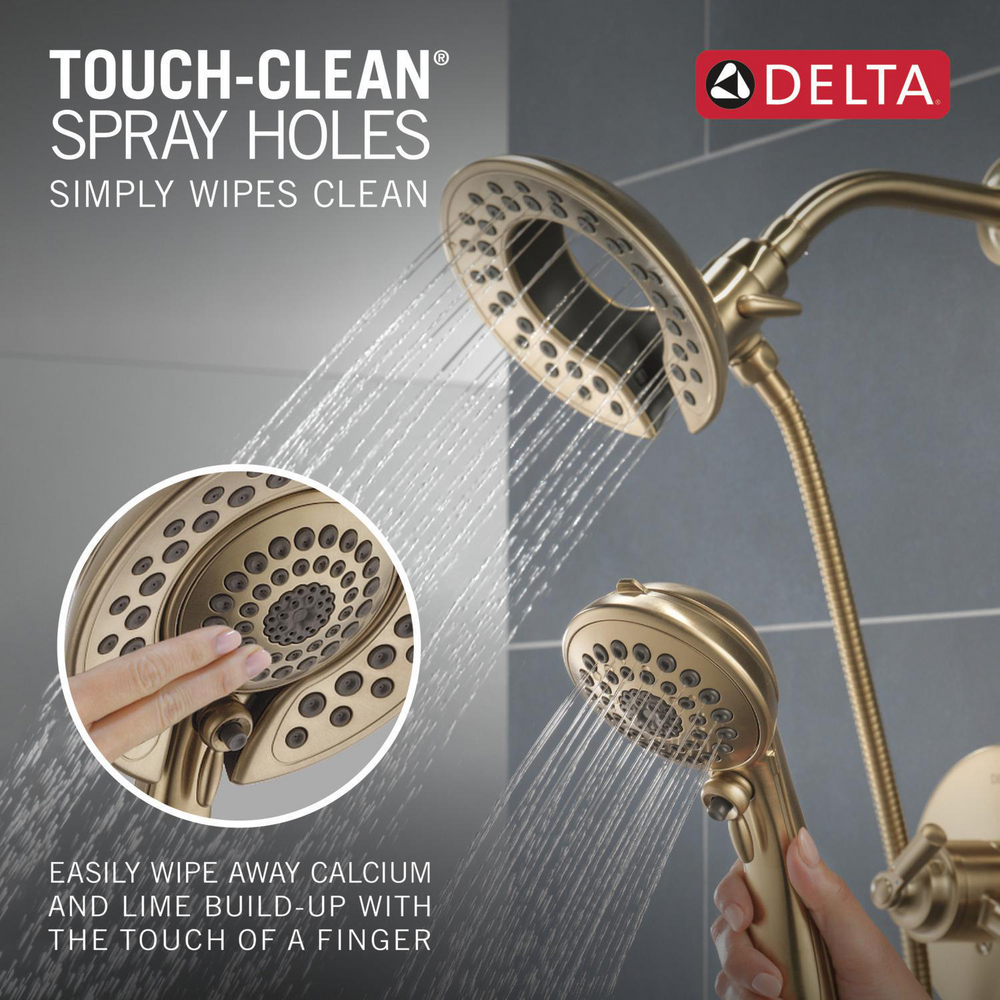 TOUCH-CLEAN®
SPRAY HOLES
SIMPLY WIPES CLEAN

DELTA

EASILY WIPE AWAY CALCIUM AND LIME BUILD-UP WITH THE TOUCH OF A FINGER