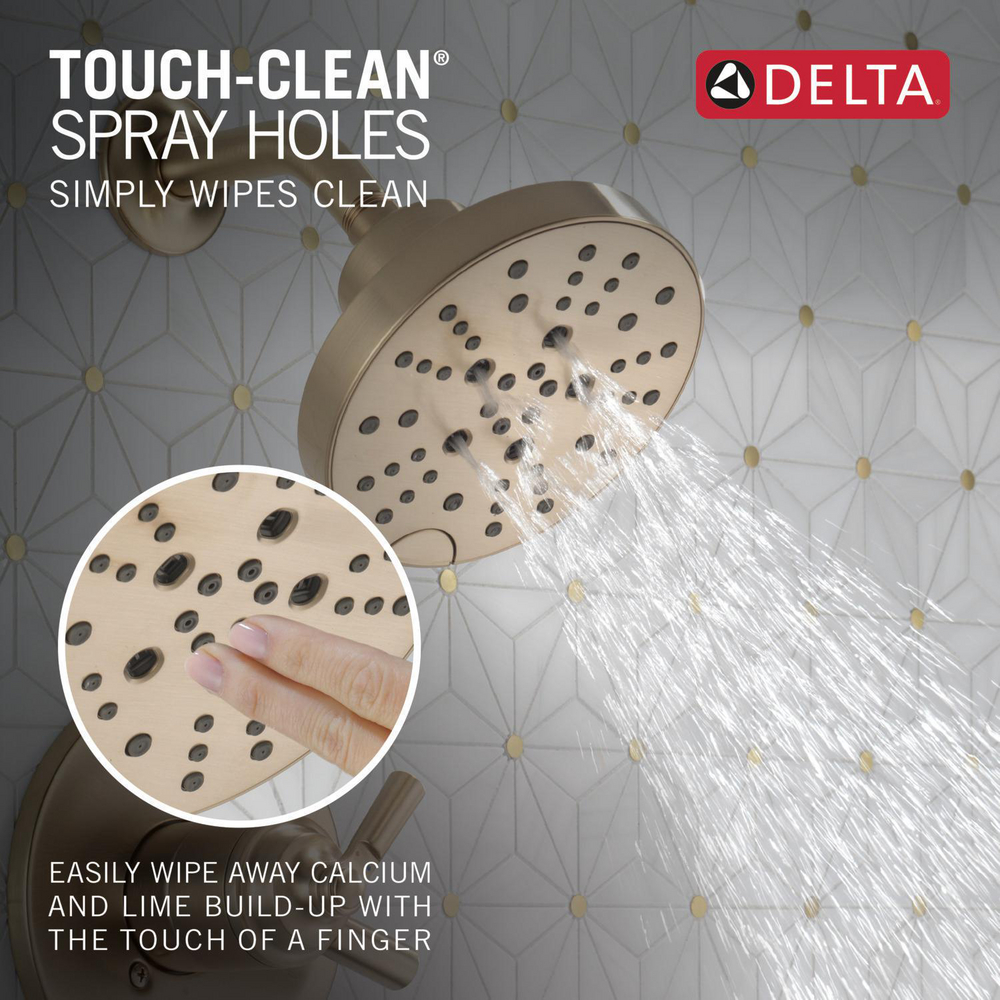 TOUCH-CLEAN®
SPRAY HOLES
SIMPLY WIPES CLEAN

DELTA

EASILY WIPE AWAY CALCIUM AND LIME BUILD-UP WITH THE TOUCH OF A FINGER