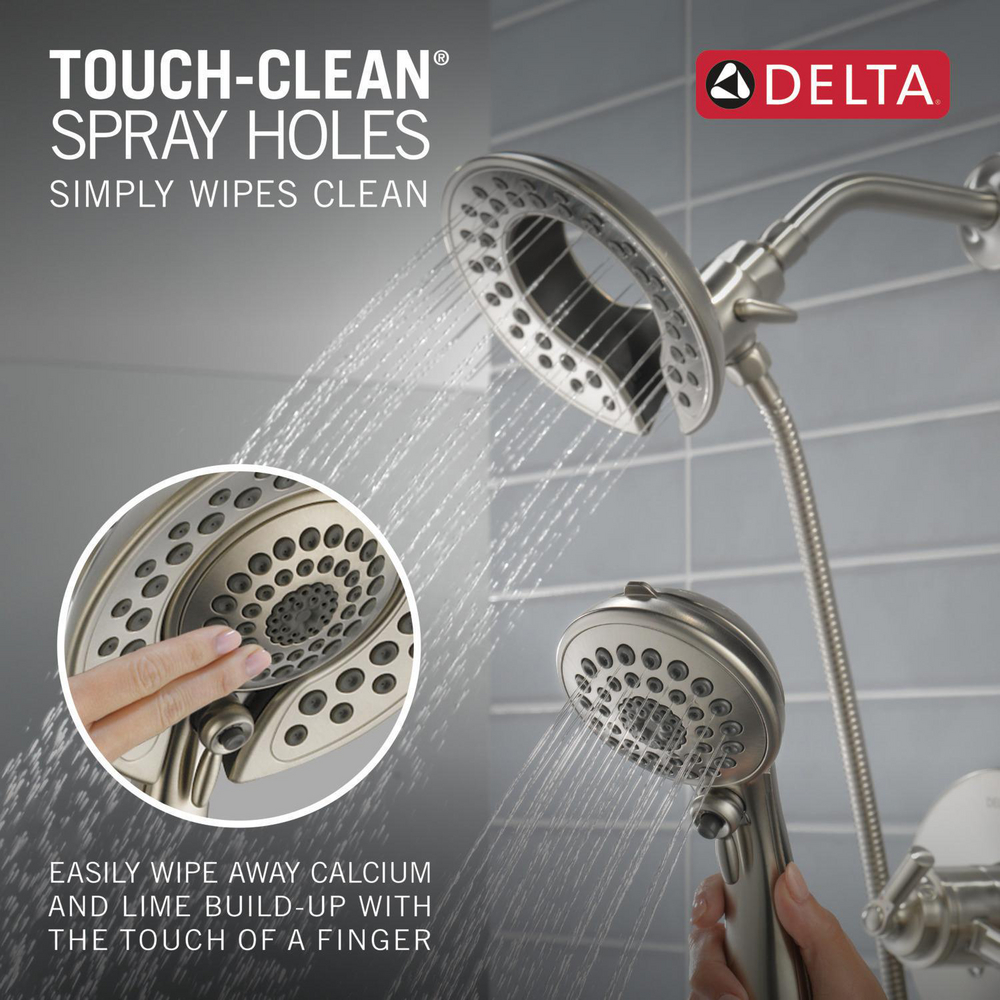 TOUCH-CLEAN®
SPRAY HOLES
SIMPLY WIPES CLEAN

DELTA

EASILY WIPE AWAY CALCIUM AND LIME BUILD-UP WITH THE TOUCH OF A FINGER