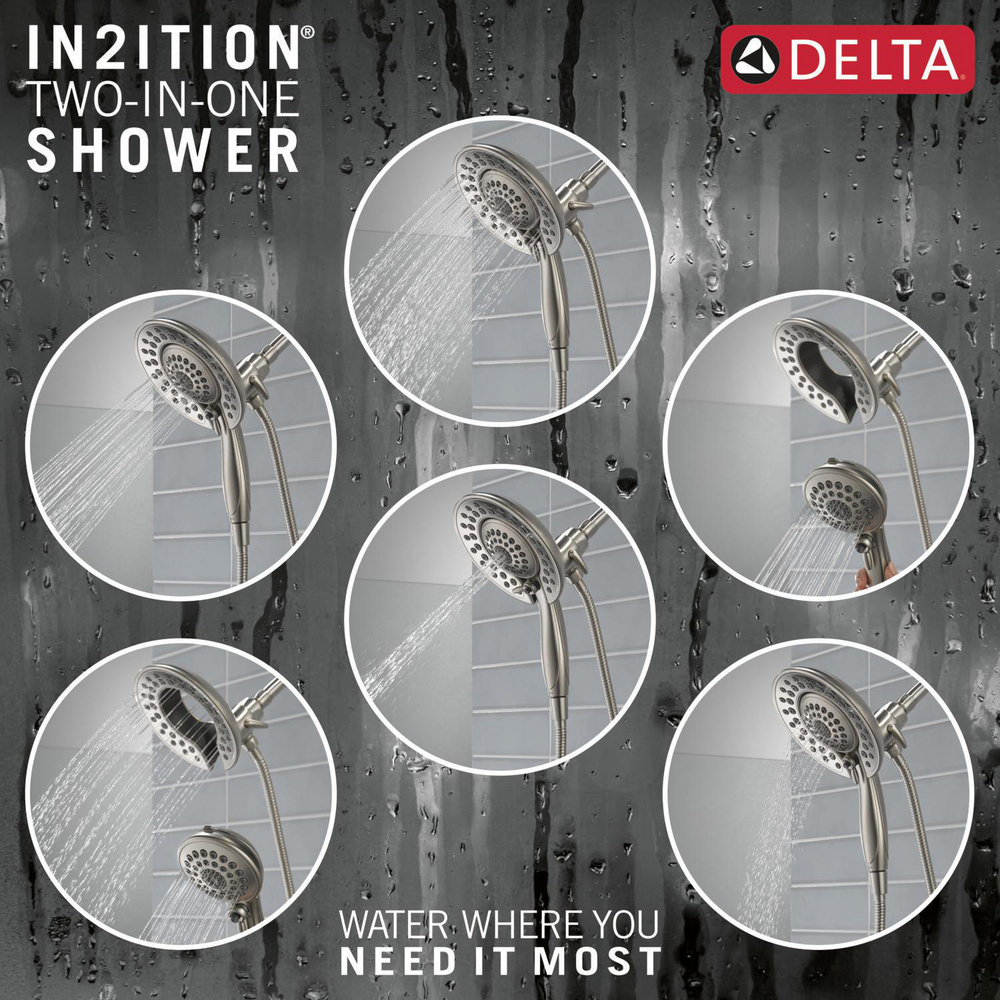 IN2ITION®
TWO-IN-ONE
SHOWER

DELTA

WATER WHERE YOU
NEED IT MOST