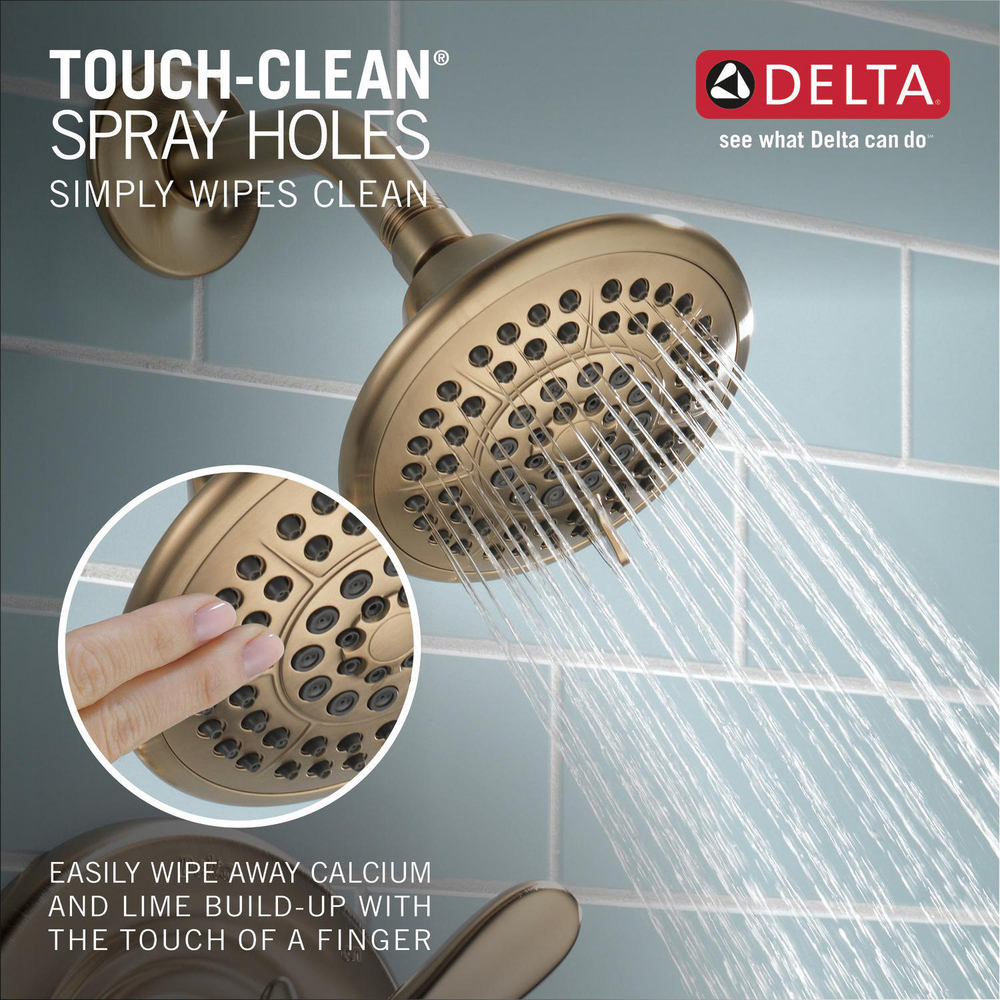 TOUCH-CLEAN®
SPRAY HOLES
SIMPLY WIPES CLEAN

DELTA
see what Delta can do™

EASILY WIPE AWAY CALCIUM AND LIME BUILD-UP WITH THE TOUCH OF A FINGER