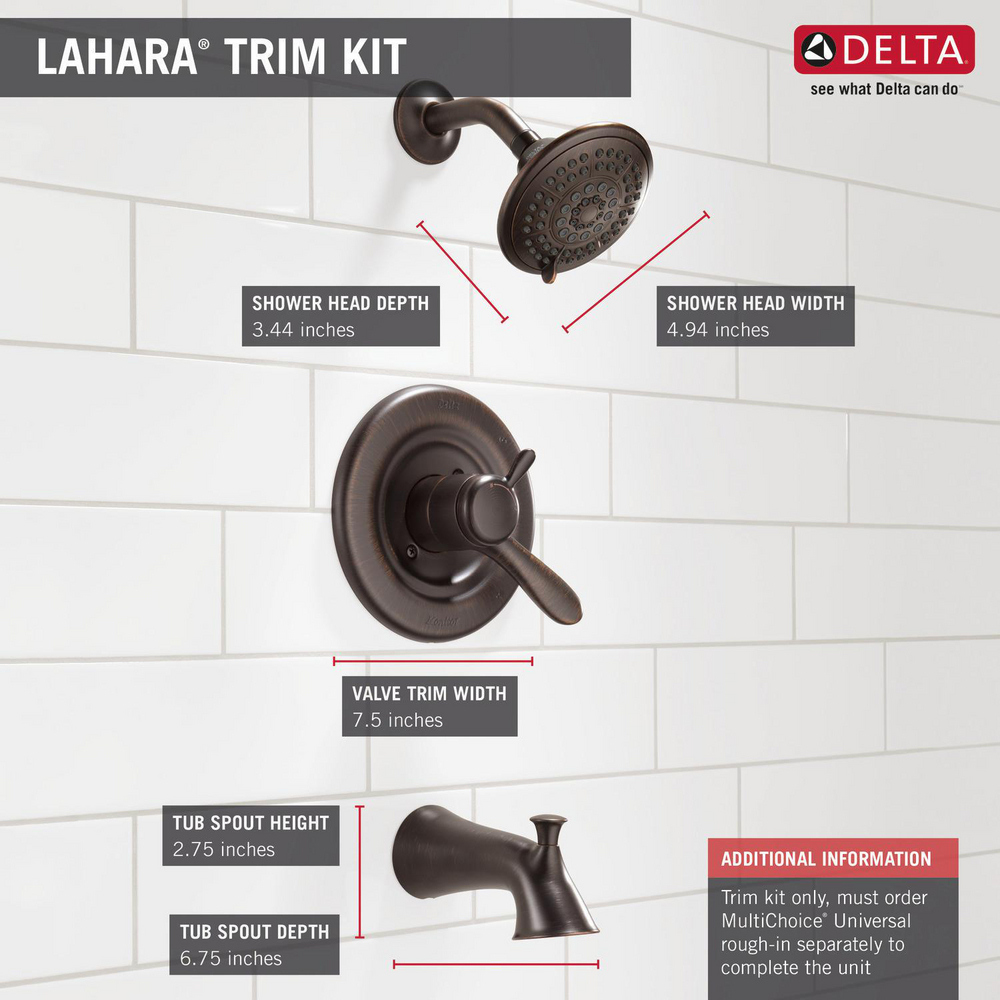 LAHARA® TRIM KIT

DELTA
see what Delta can do™

SHOWER HEAD DEPTH
3.44 inches

SHOWER HEAD WIDTH
4.94 inches

VALVE TRIM WIDTH
7.5 inches

TUB SPOUT HEIGHT
2.75 inches

TUB SPOUT DEPTH
6.75 inches

ADDITIONAL INFORMATION
Trim kit only, must order MultiChoice® Universal rough-in separately to complete the unit