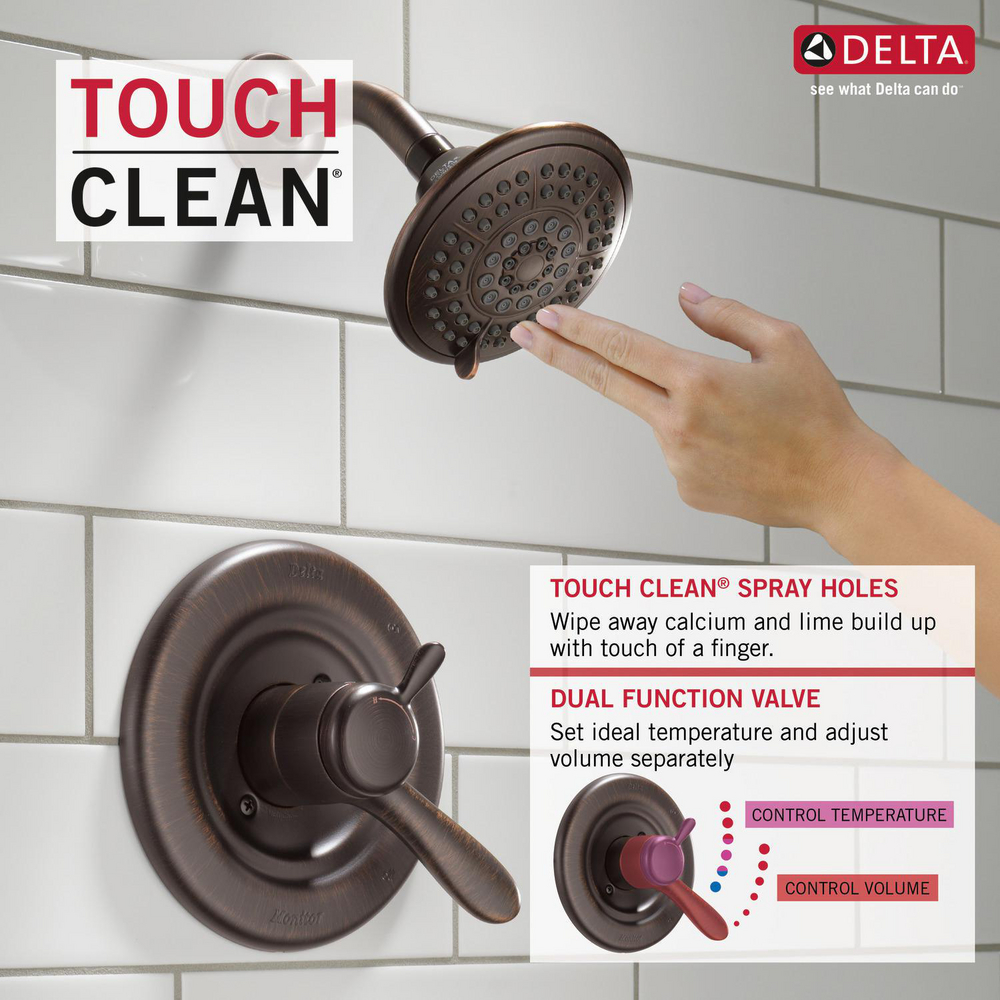 TOUCH CLEAN®

DELTA
see what Delta can do™

Delta

Monitor

TOUCH CLEAN® SPRAY HOLES
Wipe away calcium and lime build up with touch of a finger.

DUAL FUNCTION VALVE
Set ideal temperature and adjust volume separately

CONTROL TEMPERATURE

CONTROL VOLUME