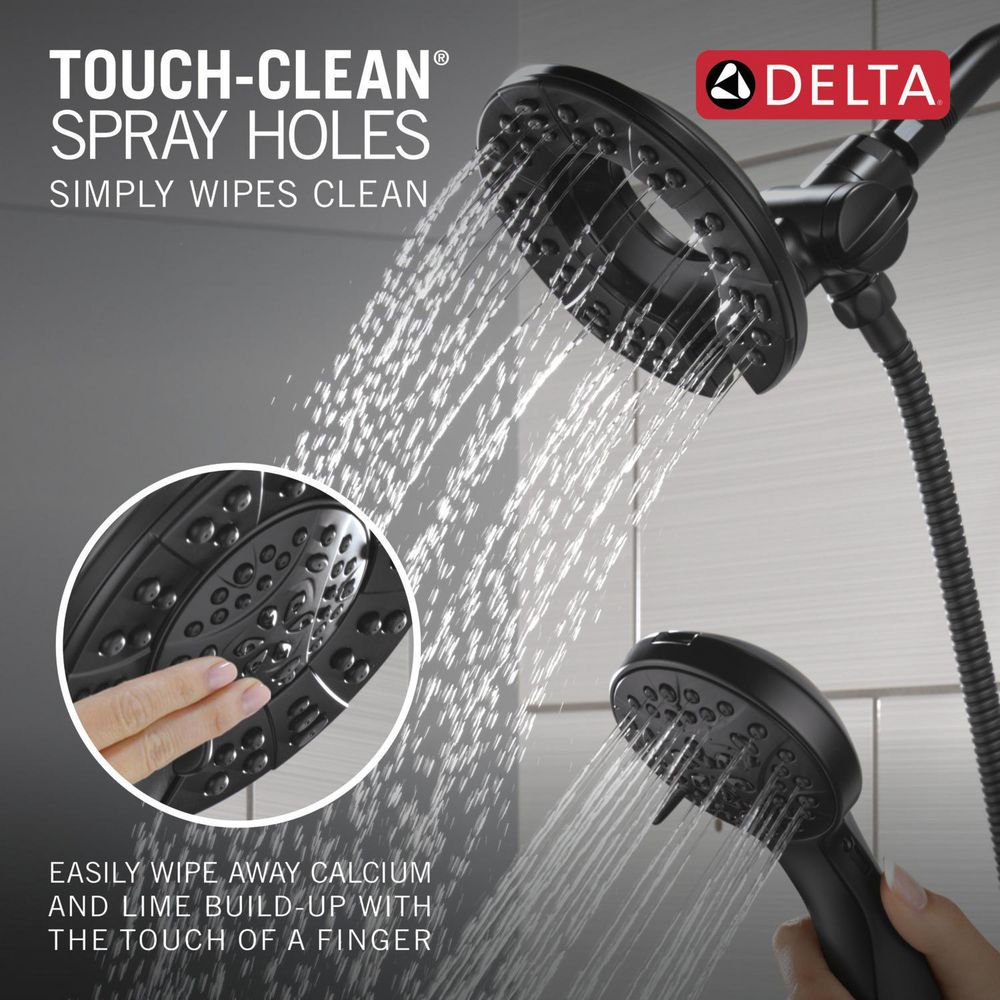 TOUCH-CLEAN®
SPRAY HOLES
SIMPLY WIPES CLEAN

DELTA

EASILY WIPE AWAY CALCIUM AND LIME BUILD-UP WITH THE TOUCH OF A FINGER