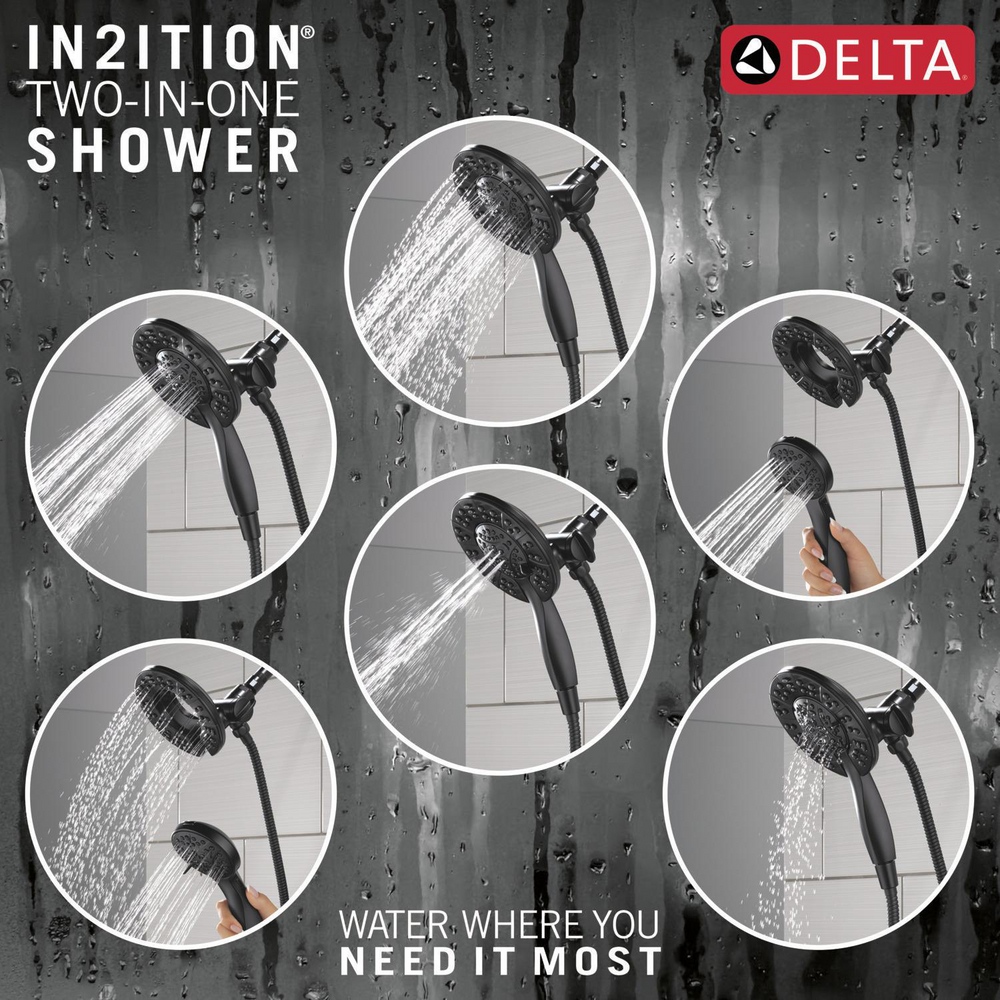 IN2ITION®
TWO-IN-ONE
SHOWER

DELTA

WATER WHERE YOU
NEED IT MOST