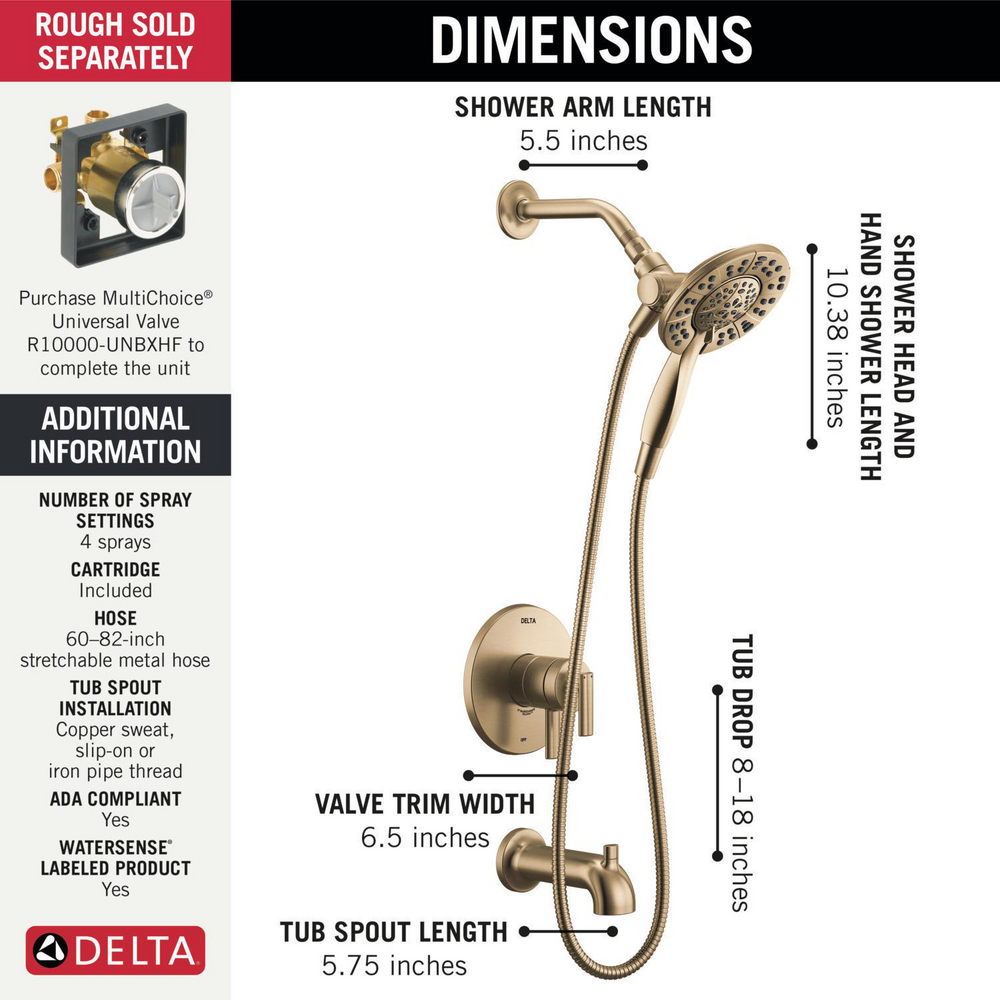 ROUGH SOLD SEPARATELY

Purchase MultiChoice® Universal Valve R10000-UNBXHF to complete the unit

ADDITIONAL INFORMATION

NUMBER OF SPRAY SETTINGS
4 sprays

CARTRIDGE
Included

HOSE
60–82-inch stretchable metal hose

TUB SPOUT INSTALLATION
Copper sweat, slip-on or iron pipe thread

ADA COMPLIANT
Yes

WATERSENSE® LABELED PRODUCT
Yes

DELTA

DIMENSIONS

SHOWER ARM LENGTH
5.5 inches

SHOWER HEAD AND HAND SHOWER LENGTH
10.38 inches

DELTA

TUB DROP 8–18 inches

VALVE TRIM WIDTH
6.5 inches

TUB SPOUT LENGTH
5.75 inches