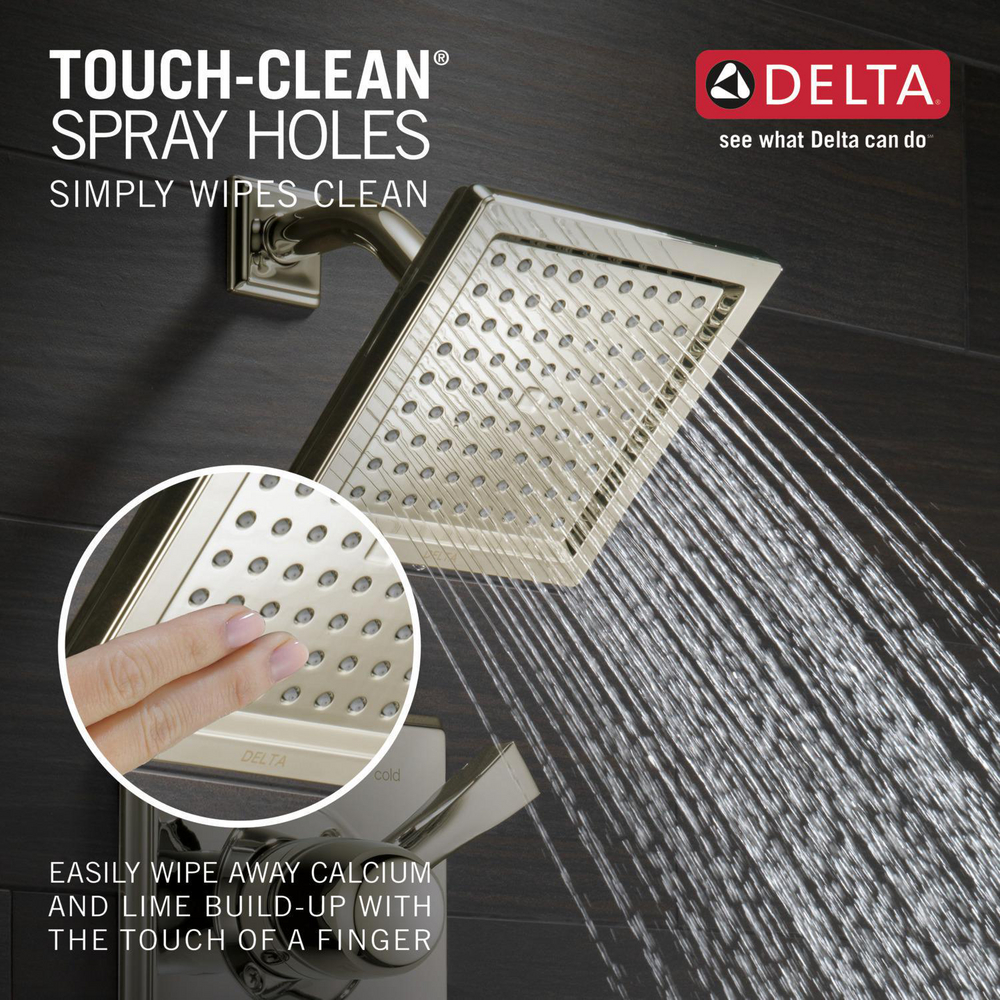 TOUCH-CLEAN®
SPRAY HOLES
SIMPLY WIPES CLEAN

DELTA
see what Delta can do™

DELTA

cold

EASILY WIPE AWAY CALCIUM AND LIME BUILD-UP WITH THE TOUCH OF A FINGER