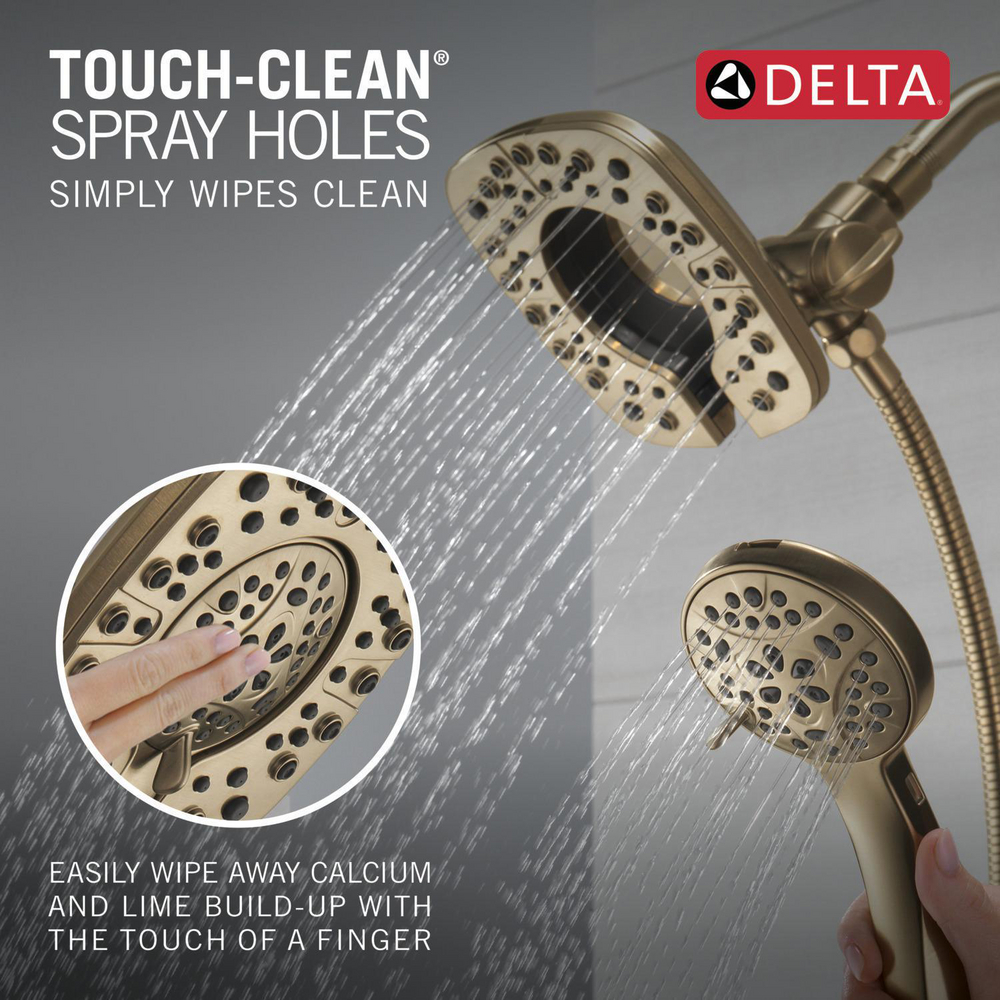 TOUCH-CLEAN®
SPRAY HOLES
SIMPLY WIPES CLEAN

DELTA

EASILY WIPE AWAY CALCIUM AND LIME BUILD-UP WITH THE TOUCH OF A FINGER