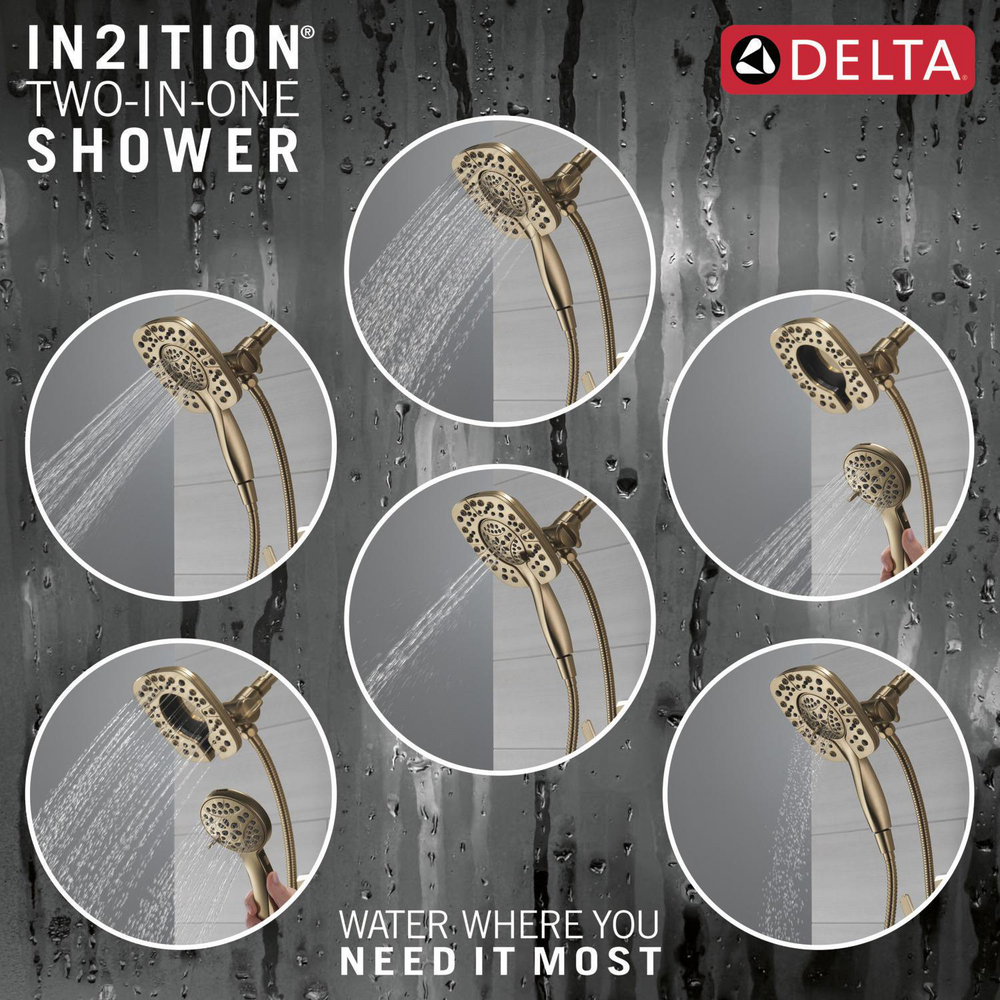 IN2ITION®
TWO-IN-ONE
SHOWER

DELTA

WATER WHERE YOU
NEED IT MOST