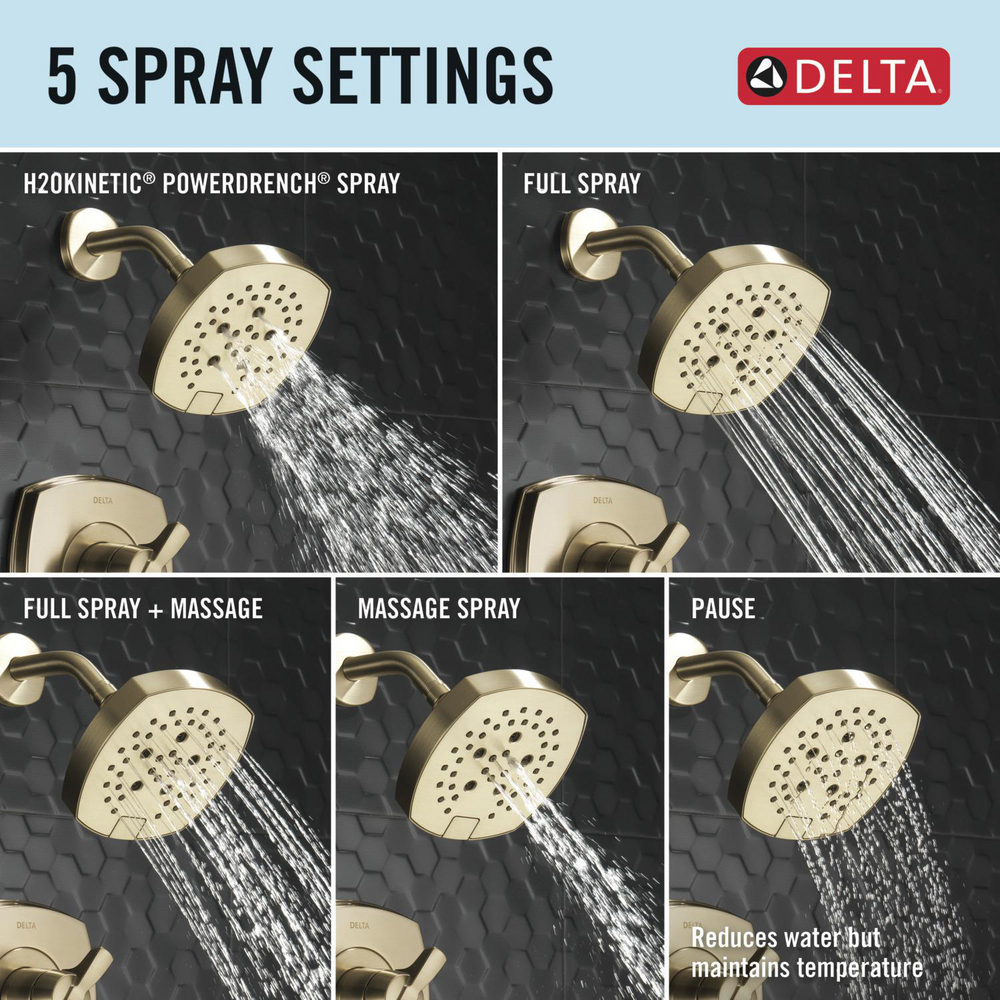 5 SPRAY SETTINGS

DELTA

H2OKINETIC® POWERDRENCH® SPRAY

DELTA

FULL SPRAY

DELTA

FULL SPRAY + MASSAGE

DELTA

MASSAGE SPRAY

DELTA

PAUSE

Reduces water but maintains temperature