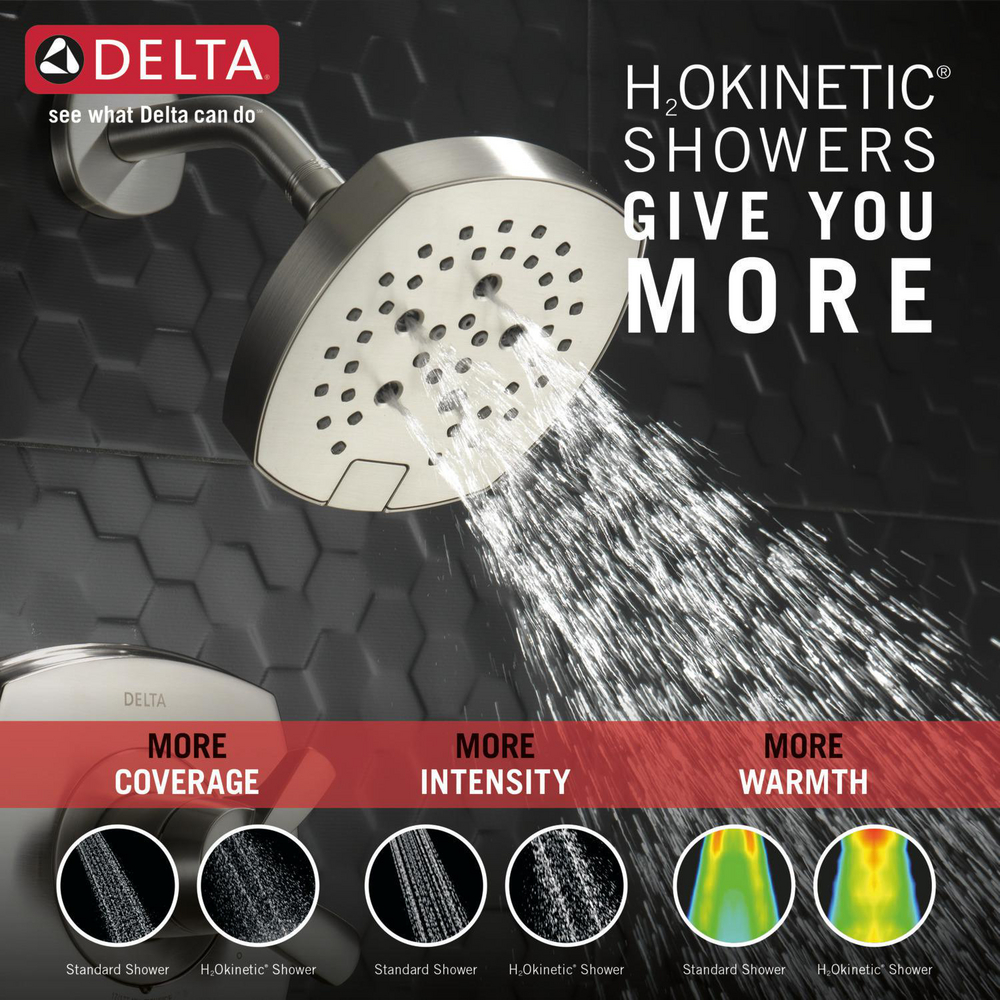 DELTA
see what Delta can do™

$H_2$OKINETIC®
SHOWERS
GIVE YOU
MORE

DELTA

MORE
COVERAGE

MORE
INTENSITY

MORE
WARMTH

Standard Shower
$H_2$Okinetic® Shower
Standard Shower
$H_2$Okinetic® Shower
Standard Shower
$H_2$Okinetic® Shower