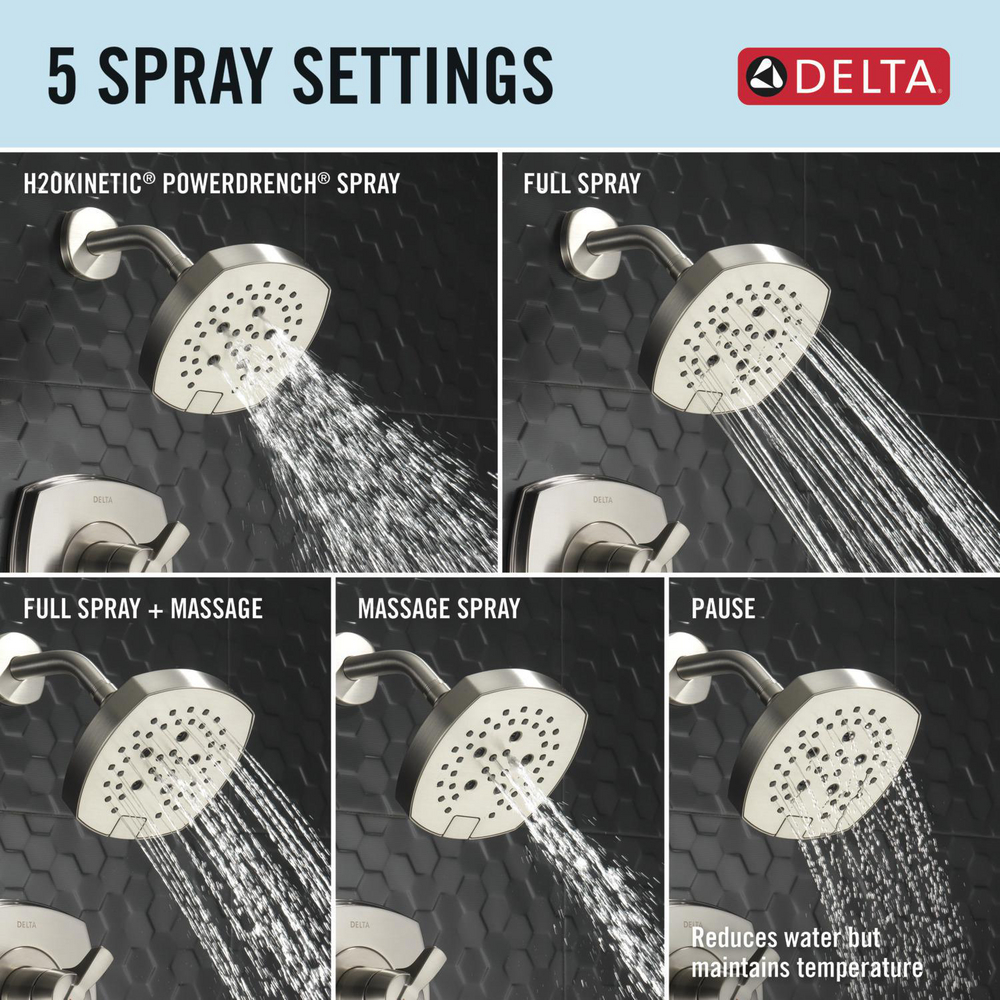 5 SPRAY SETTINGS

DELTA

H2OKINETIC® POWERDRENCH® SPRAY

DELTA

FULL SPRAY

DELTA

FULL SPRAY + MASSAGE

DELTA

MASSAGE SPRAY

DELTA

PAUSE

Reduces water but maintains temperature