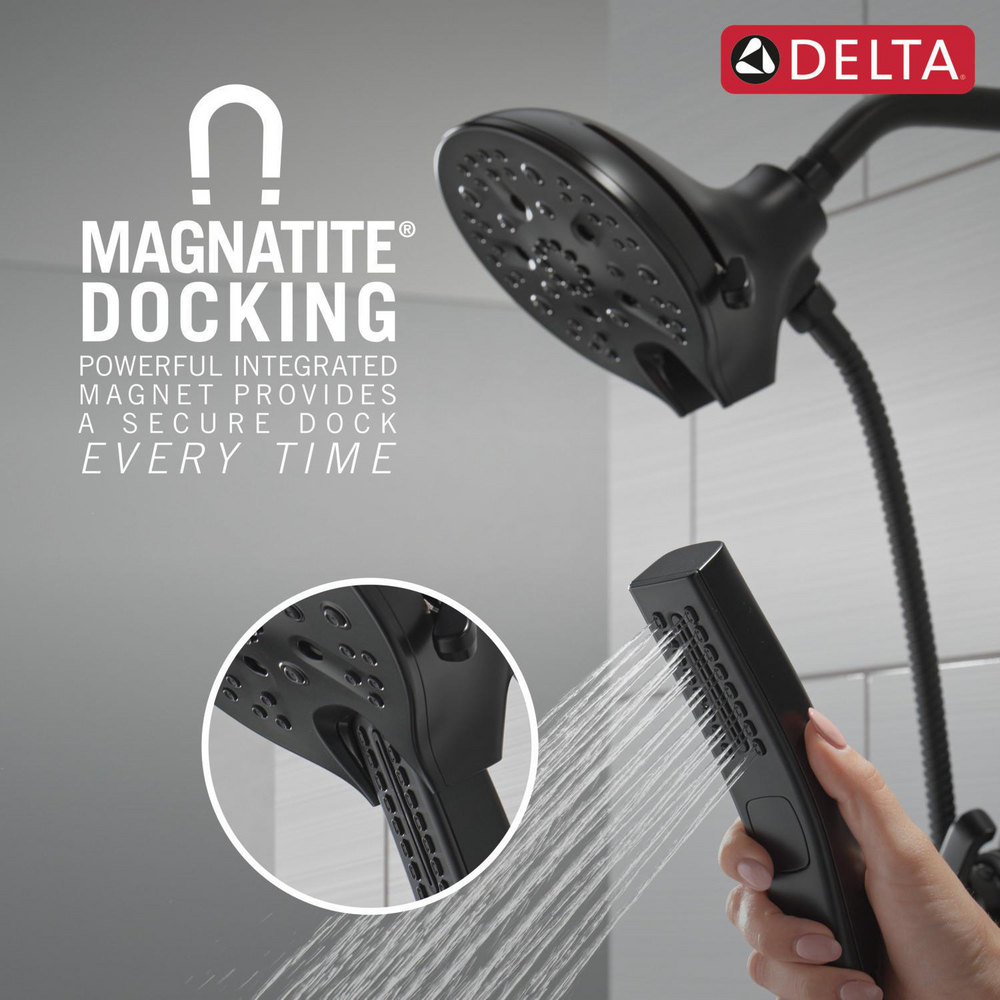 DELTA

MAGNATITE®
DOCKING
POWERFUL INTEGRATED MAGNET PROVIDES A SECURE DOCK EVERY TIME