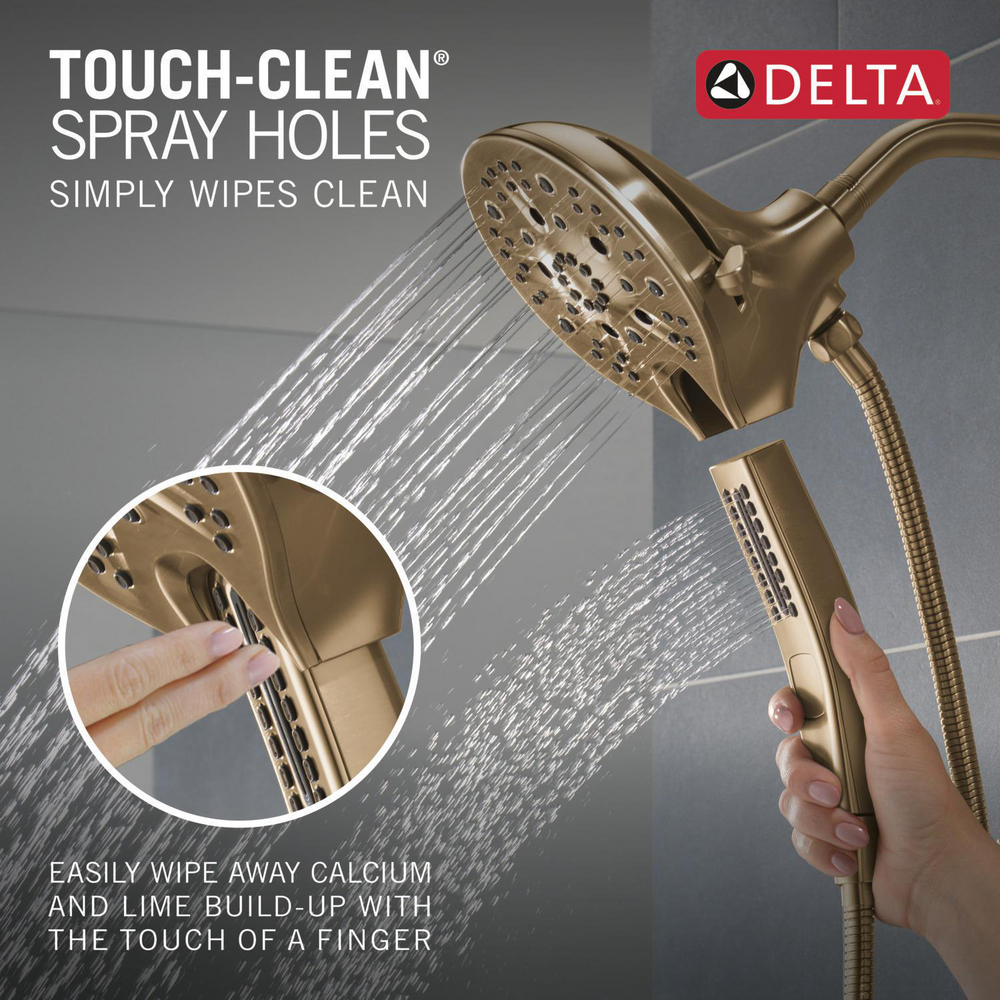 TOUCH-CLEAN®
SPRAY HOLES
SIMPLY WIPES CLEAN

DELTA

EASILY WIPE AWAY CALCIUM AND LIME BUILD-UP WITH THE TOUCH OF A FINGER