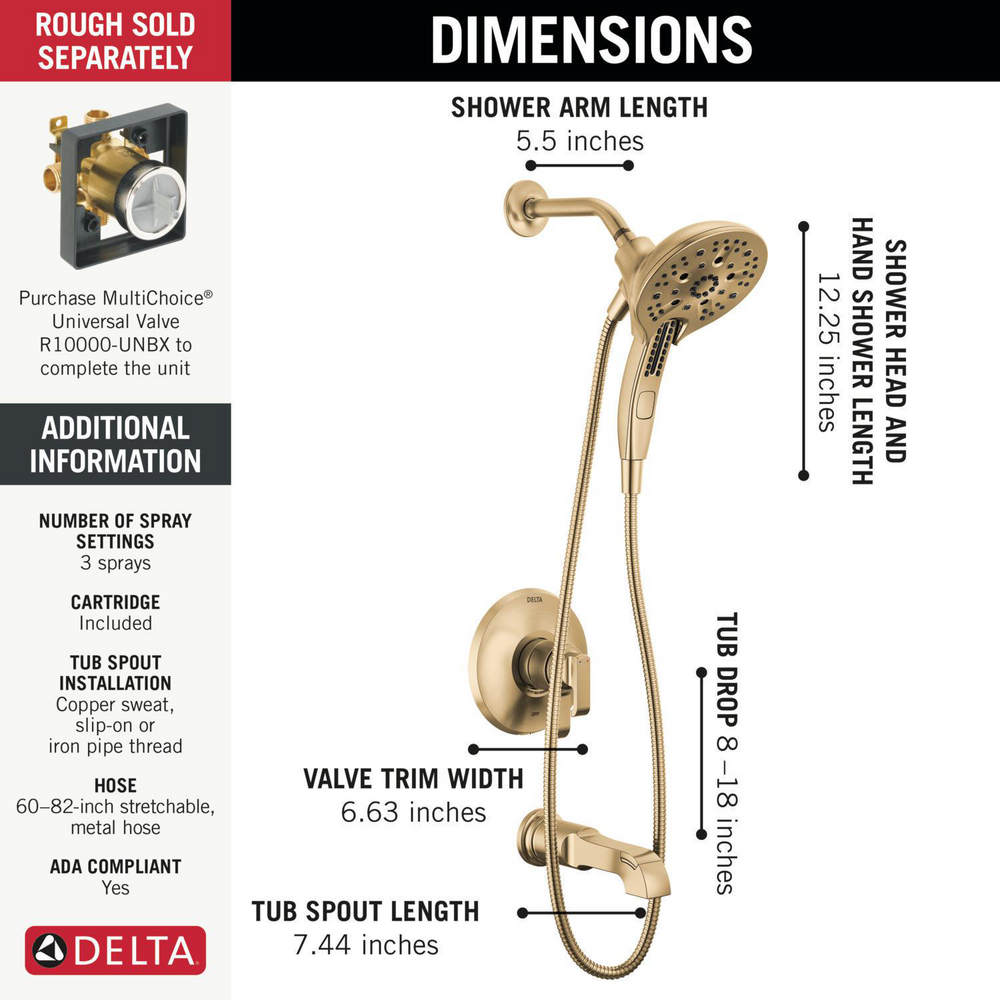 ROUGH SOLD SEPARATELY

Purchase MultiChoice® Universal Valve R10000-UNBX to complete the unit

ADDITIONAL INFORMATION

NUMBER OF SPRAY SETTINGS
3 sprays

CARTRIDGE
Included

TUB SPOUT INSTALLATION
Copper sweat, slip-on or iron pipe thread

HOSE
60–82-inch stretchable, metal hose

ADA COMPLIANT
Yes

DELTA

DIMENSIONS

SHOWER ARM LENGTH
5.5 inches

SHOWER HEAD AND HAND SHOWER LENGTH
12.25 inches

DELTA

OFF

TUB DROP 8 –18 inches

VALVE TRIM WIDTH
6.63 inches

TUB SPOUT LENGTH
7.44 inches