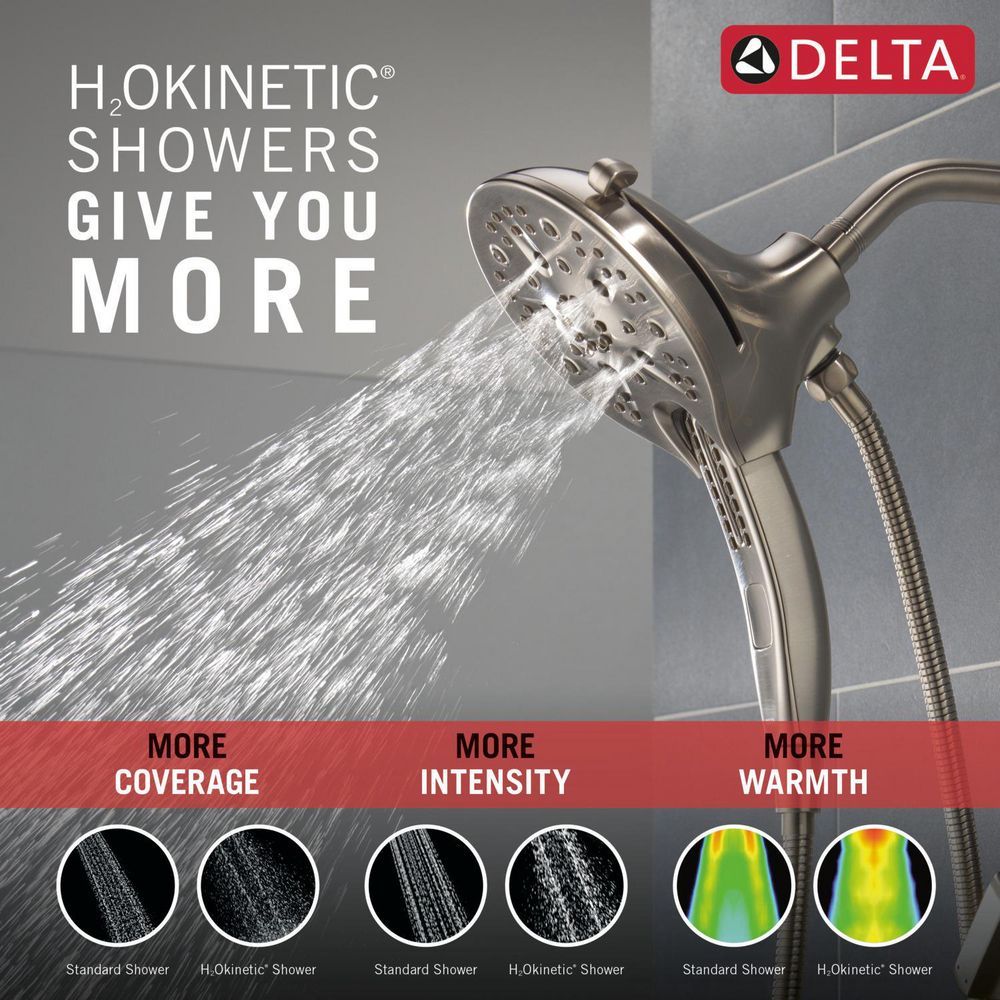 DELTA

$H_2$OKINETIC®
SHOWERS
GIVE YOU
MORE

MORE
COVERAGE

MORE
INTENSITY

MORE
WARMTH

Standard Shower

$H_2$Okinetic® Shower

Standard Shower

$H_2$Okinetic® Shower

Standard Shower

$H_2$Okinetic® Shower