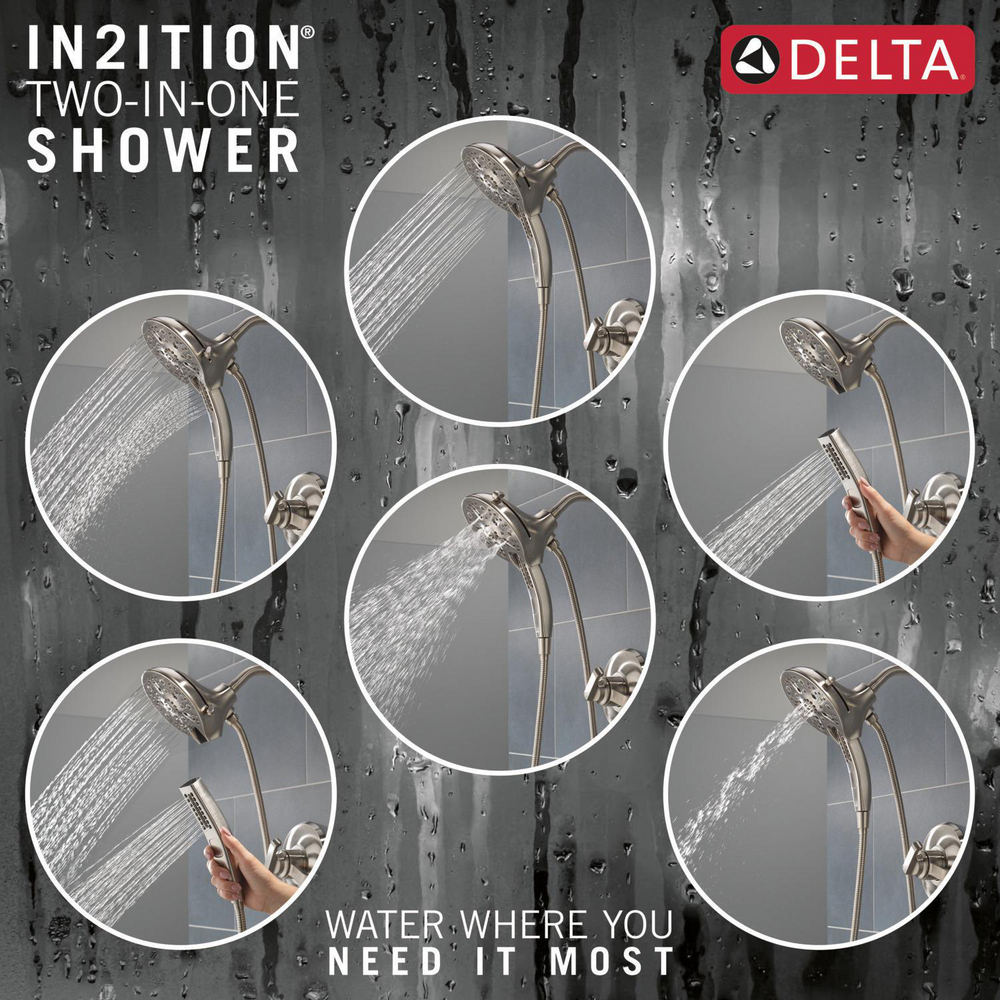 IN2ITION®
TWO-IN-ONE
SHOWER

DELTA

WATER WHERE YOU
NEED IT MOST