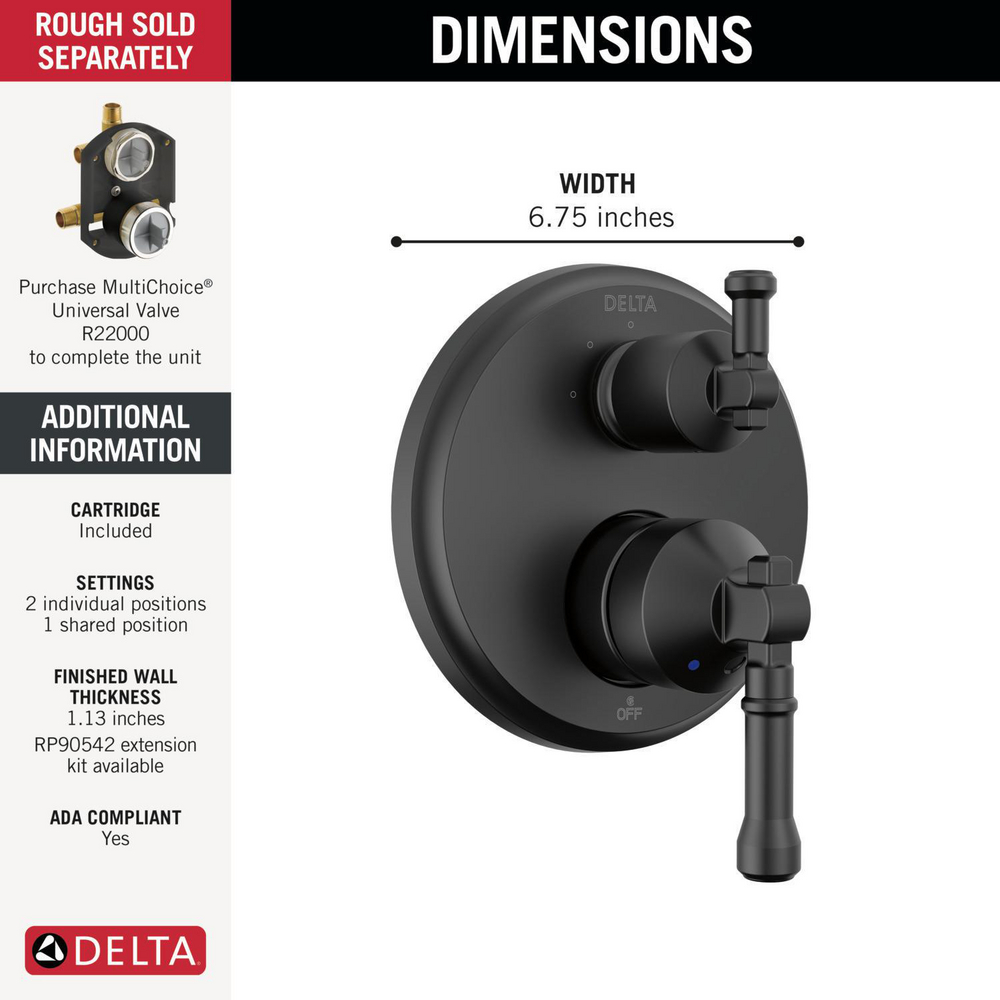 ROUGH SOLD SEPARATELY

Purchase MultiChoice® Universal Valve R22000 to complete the unit

ADDITIONAL INFORMATION

CARTRIDGE
Included

SETTINGS
2 individual positions
1 shared position

FINISHED WALL THICKNESS
1.13 inches
RP90542 extension kit available

ADA COMPLIANT
Yes

DELTA

DIMENSIONS

WIDTH
6.75 inches

DELTA

OFF