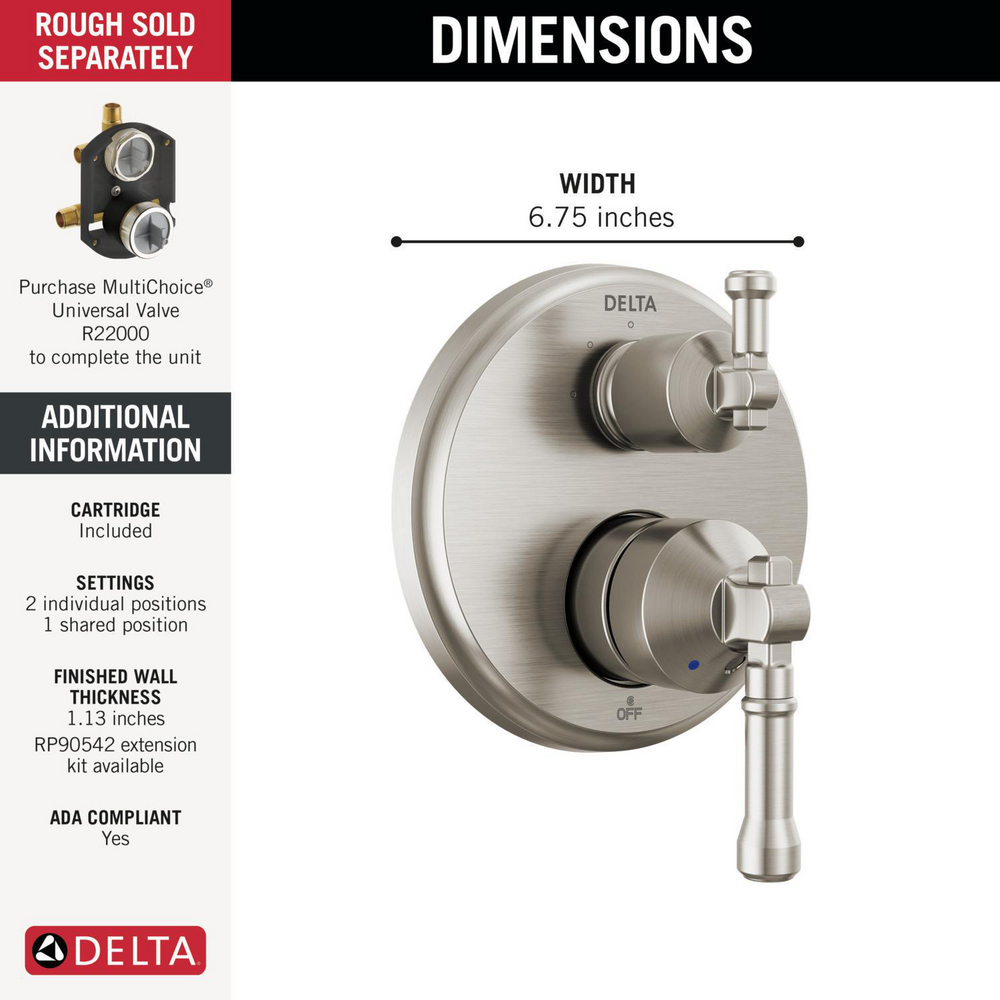 ROUGH SOLD SEPARATELY

Purchase MultiChoice® Universal Valve R22000 to complete the unit

ADDITIONAL INFORMATION

CARTRIDGE
Included

SETTINGS
2 individual positions
1 shared position

FINISHED WALL THICKNESS
1.13 inches
RP90542 extension kit available

ADA COMPLIANT
Yes

DELTA

DIMENSIONS

WIDTH
6.75 inches

DELTA

OFF