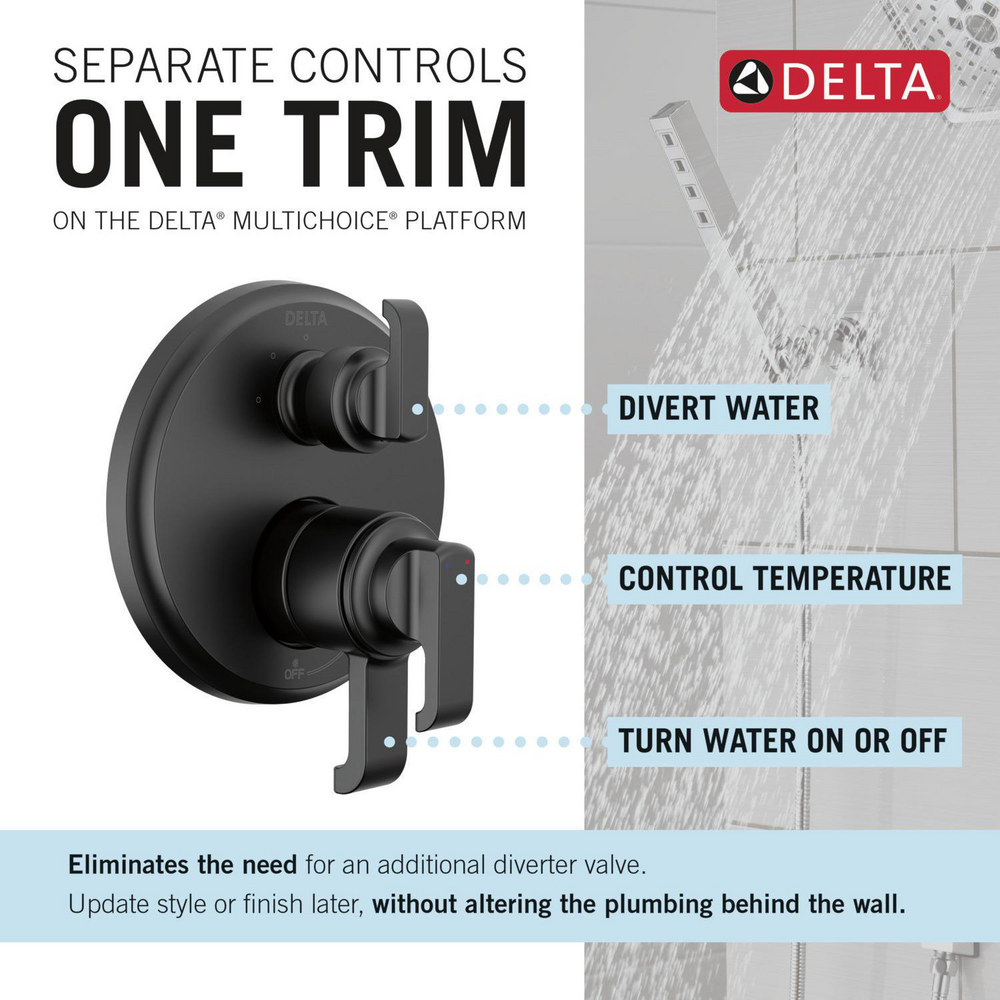 SEPARATE CONTROLS
ONE TRIM
ON THE DELTA® MULTICHOICE® PLATFORM

DELTA

DELTA

OFF

DIVERT WATER

CONTROL TEMPERATURE

TURN WATER ON OR OFF

Eliminates the need for an additional diverter valve.
Update style or finish later, without altering the plumbing behind the wall.