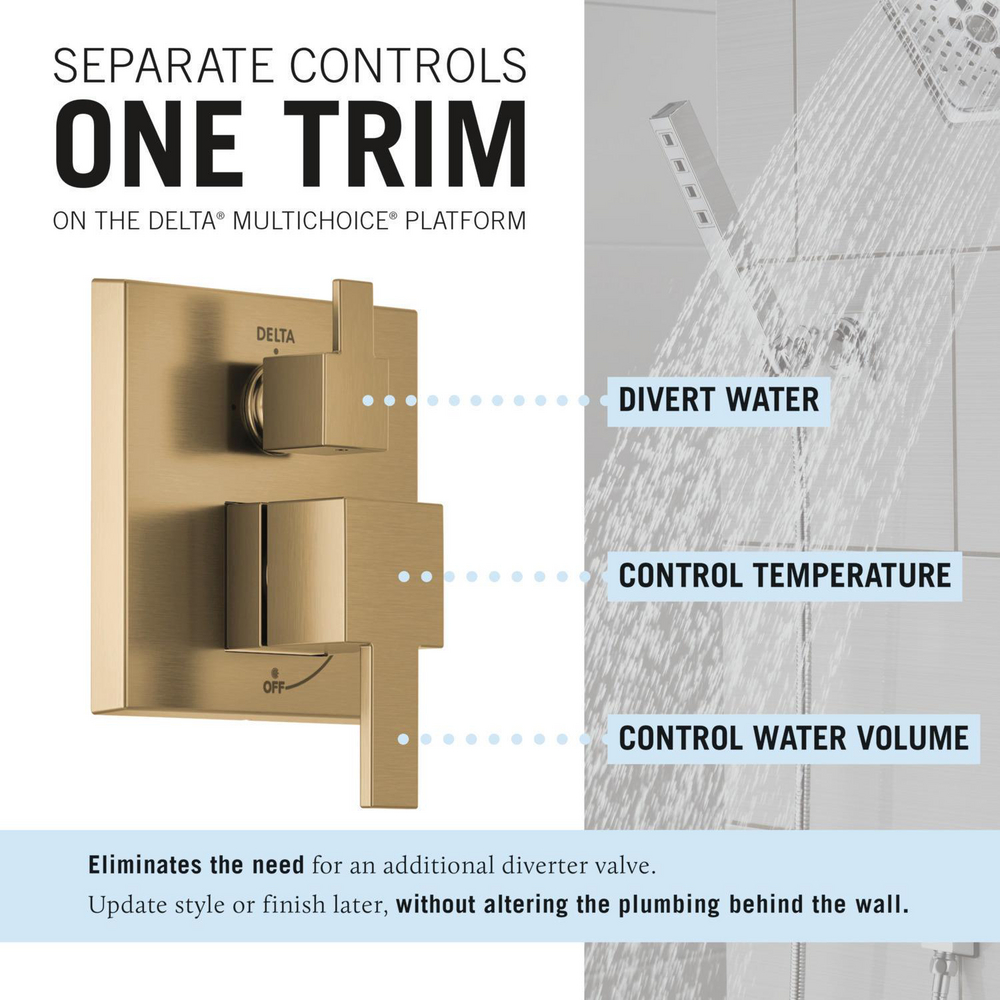 SEPARATE CONTROLS
ONE TRIM
ON THE DELTA® MULTICHOICE® PLATFORM

DELTA

OFF

DIVERT WATER

CONTROL TEMPERATURE

CONTROL WATER VOLUME

Eliminates the need for an additional diverter valve.
Update style or finish later, without altering the plumbing behind the wall.