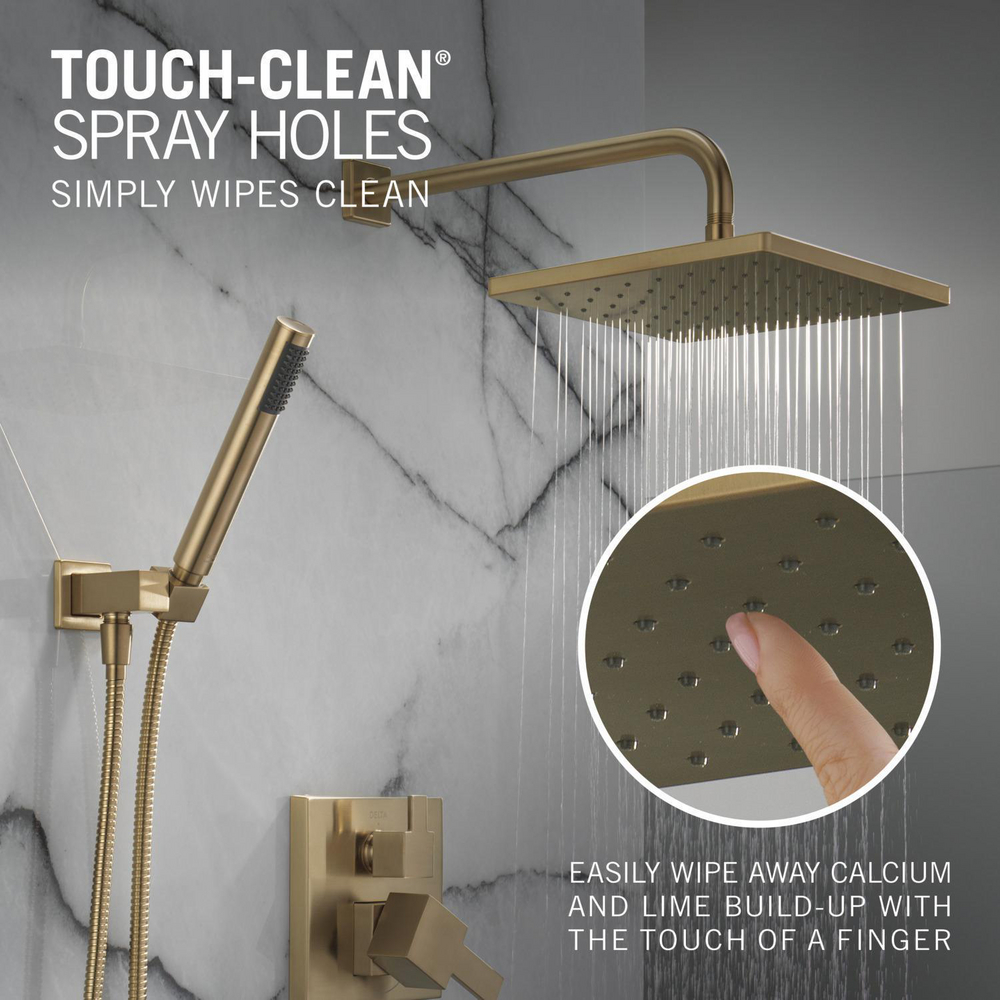 TOUCH-CLEAN®
SPRAY HOLES
SIMPLY WIPES CLEAN

EASILY WIPE AWAY CALCIUM AND LIME BUILD-UP WITH THE TOUCH OF A FINGER