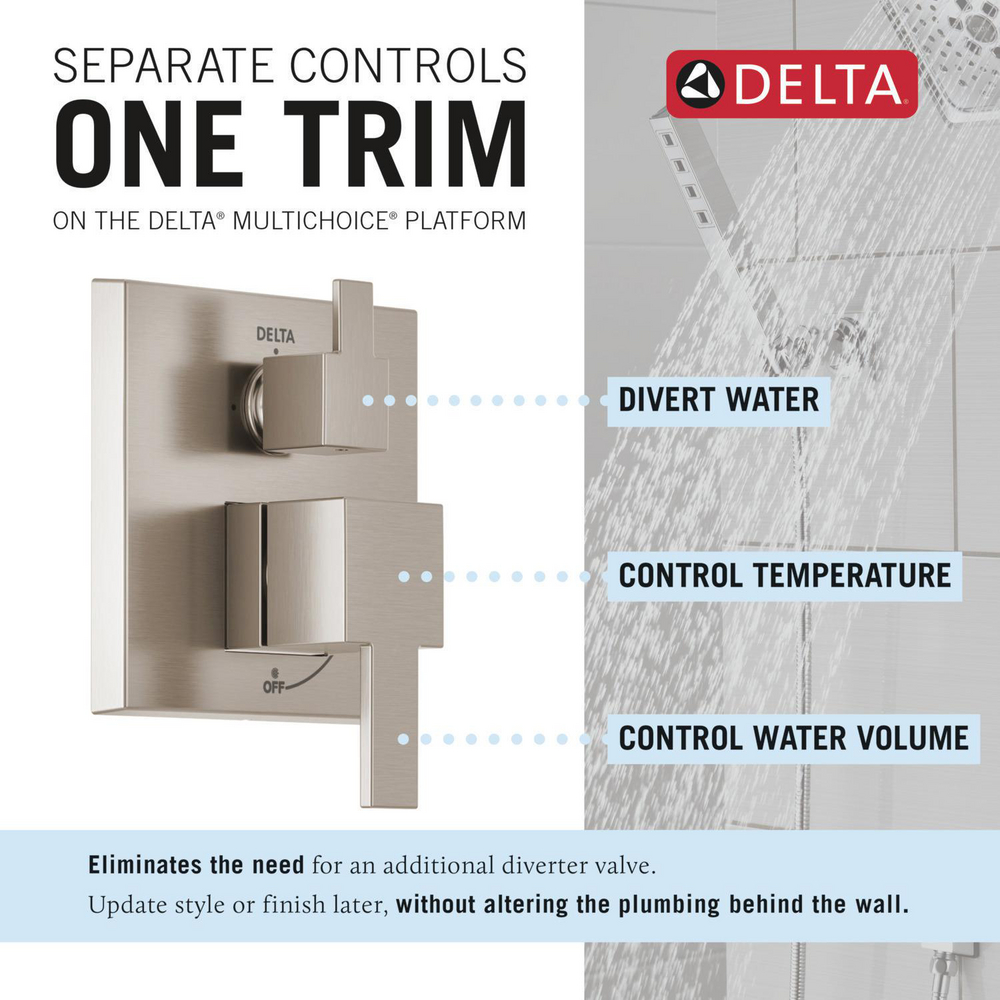 SEPARATE CONTROLS
ONE TRIM
ON THE DELTA® MULTICHOICE® PLATFORM

DELTA

DELTA

OFF

DIVERT WATER

CONTROL TEMPERATURE

CONTROL WATER VOLUME

Eliminates the need for an additional diverter valve.
Update style or finish later, without altering the plumbing behind the wall.