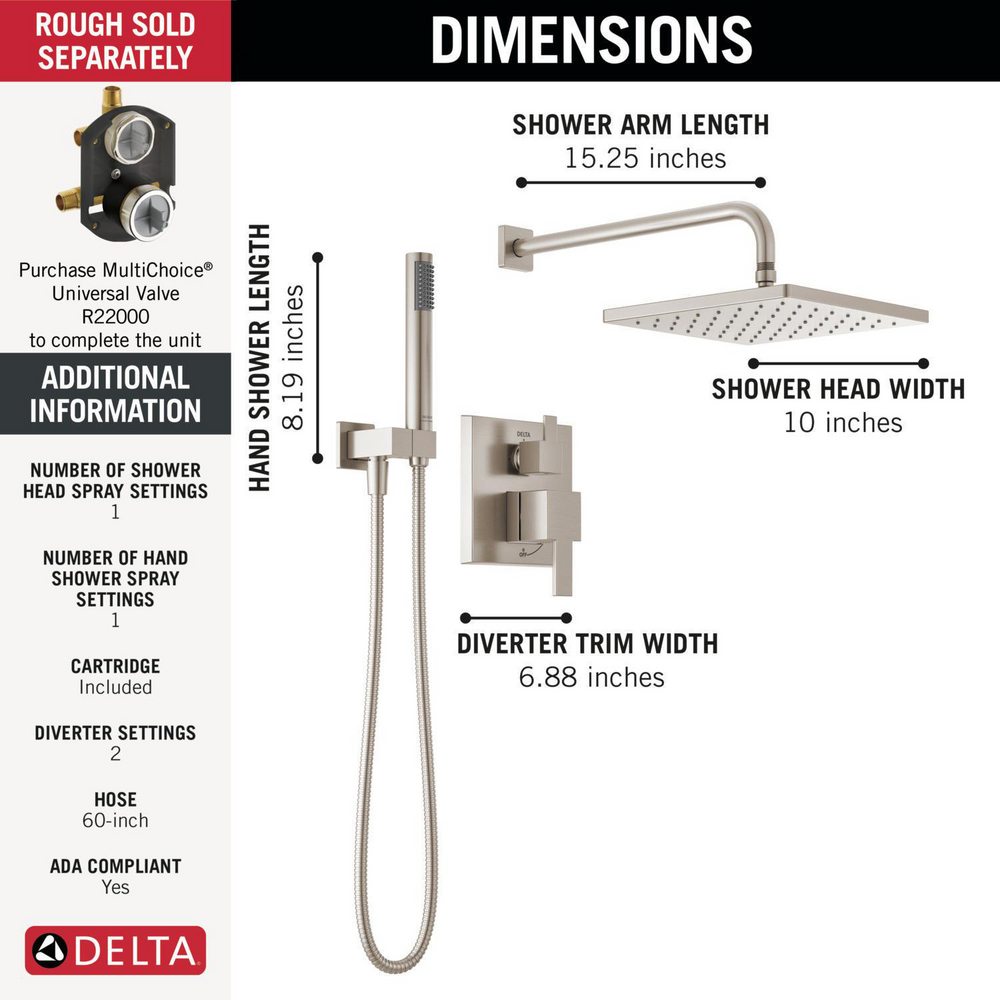 ROUGH SOLD SEPARATELY

Purchase MultiChoice® Universal Valve R22000 to complete the unit

ADDITIONAL INFORMATION

NUMBER OF SHOWER HEAD SPRAY SETTINGS
1

NUMBER OF HAND SHOWER SPRAY SETTINGS
1

CARTRIDGE
Included

DIVERTER SETTINGS
2

HOSE
60-inch

ADA COMPLIANT
Yes

DELTA

DIMENSIONS

SHOWER ARM LENGTH
15.25 inches

HAND SHOWER LENGTH
8.19 inches

SHOWER HEAD WIDTH
10 inches

DELTA

OFF

DIVERTER TRIM WIDTH
6.88 inches