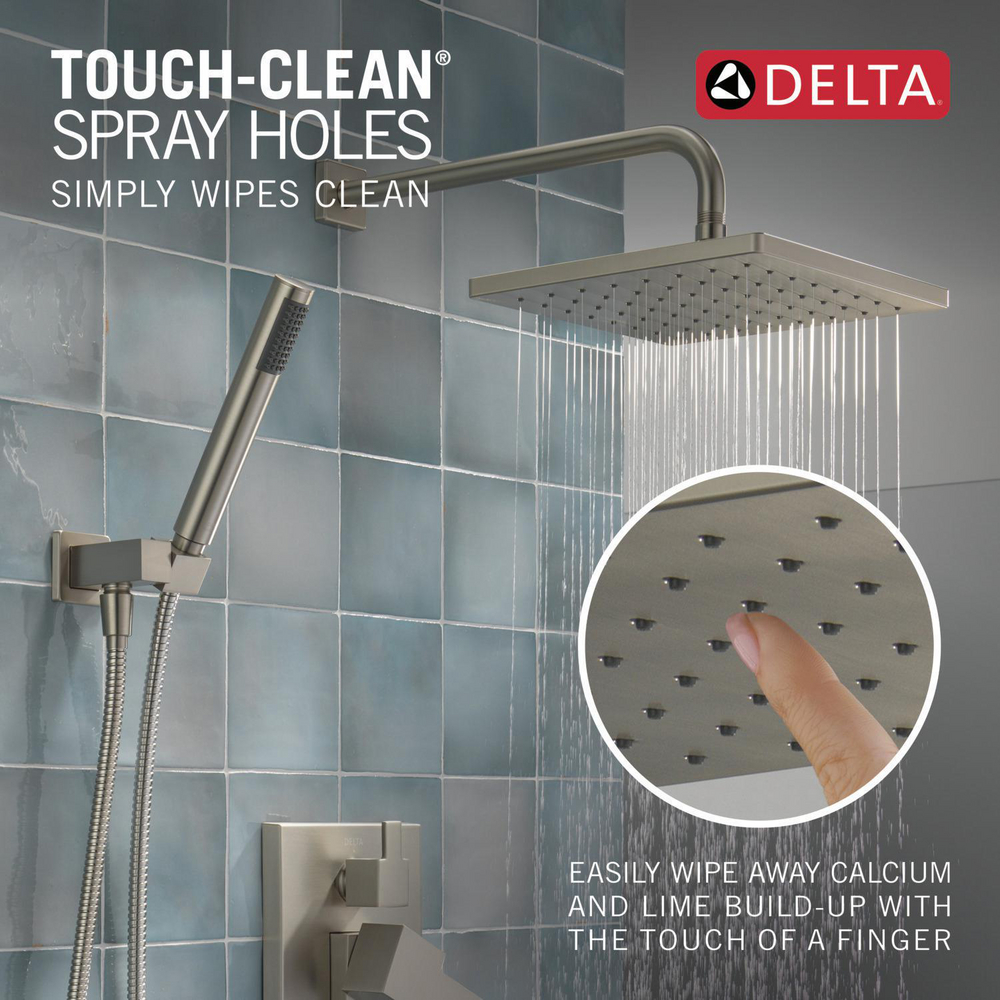 TOUCH-CLEAN®
SPRAY HOLES
SIMPLY WIPES CLEAN

DELTA

EASILY WIPE AWAY CALCIUM AND LIME BUILD-UP WITH THE TOUCH OF A FINGER