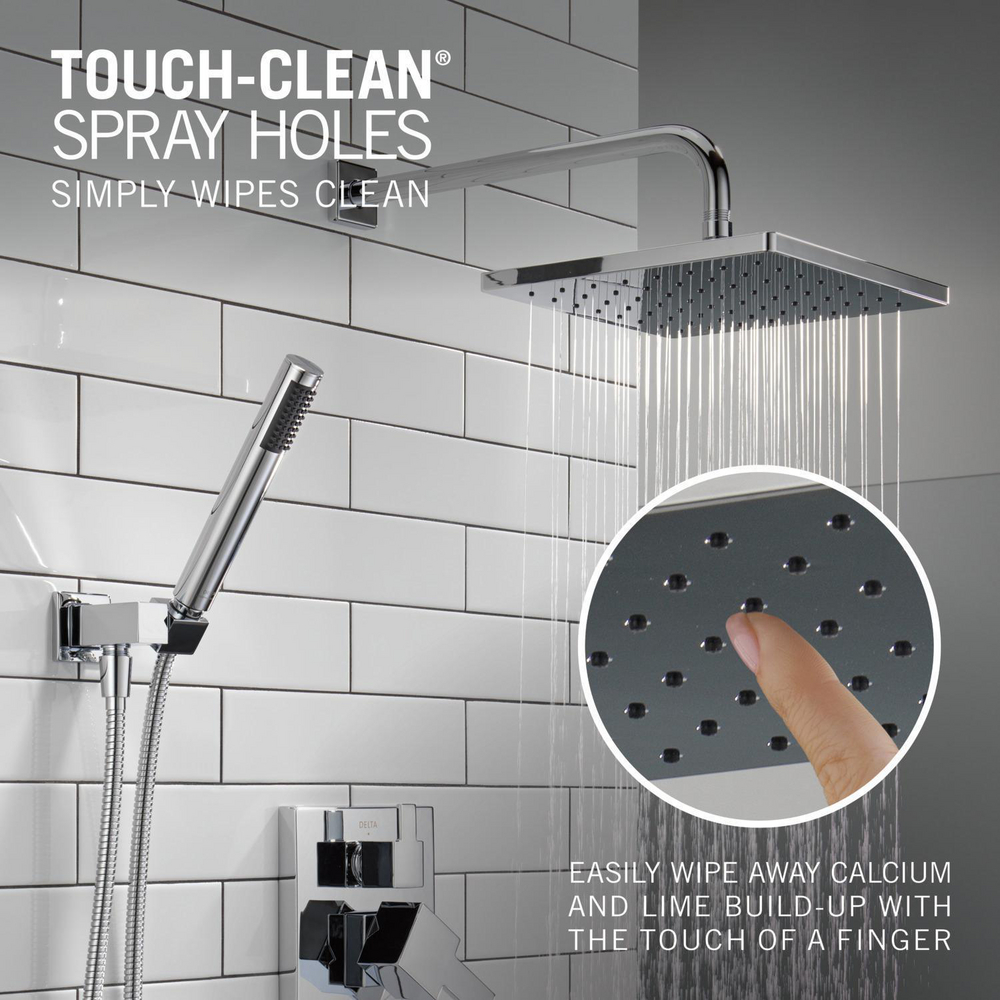 TOUCH-CLEAN®
SPRAY HOLES
SIMPLY WIPES CLEAN

DELTA

EASILY WIPE AWAY CALCIUM AND LIME BUILD-UP WITH THE TOUCH OF A FINGER