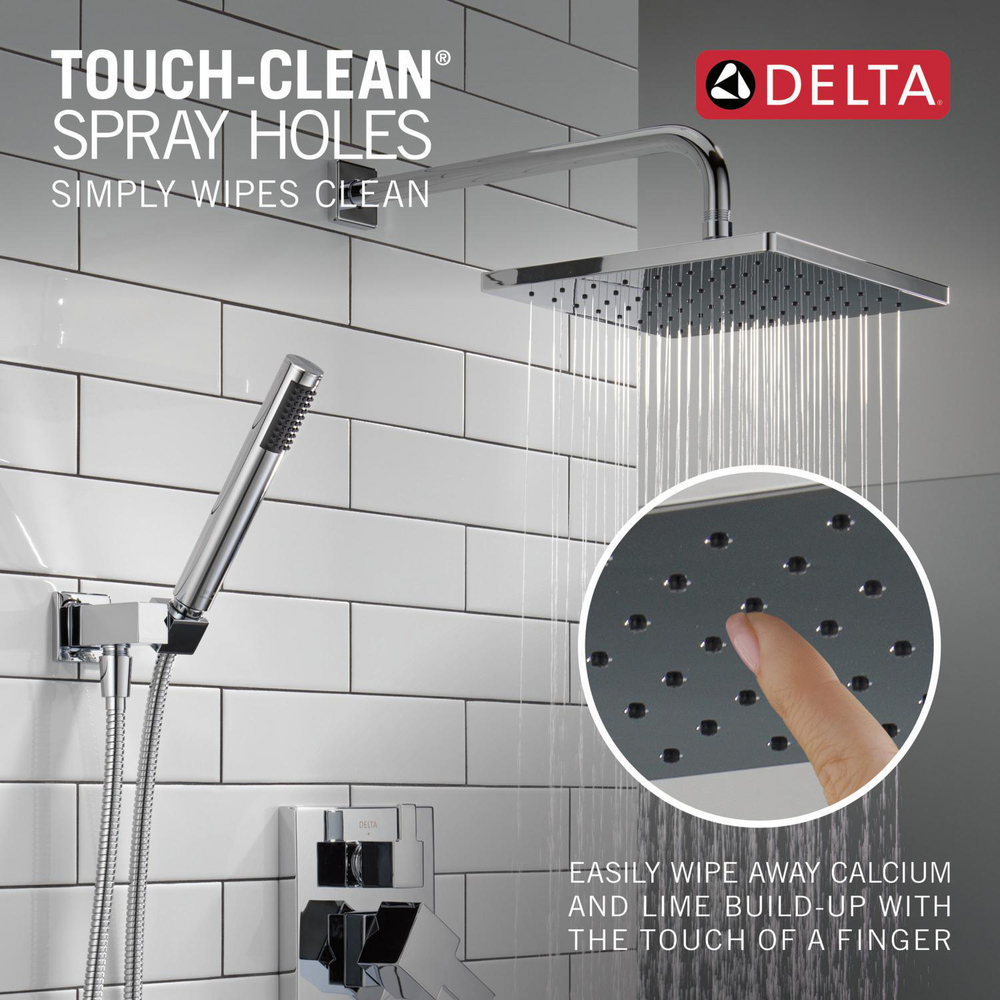 TOUCH-CLEAN®
SPRAY HOLES
SIMPLY WIPES CLEAN

DELTA

DELTA

EASILY WIPE AWAY CALCIUM AND LIME BUILD-UP WITH THE TOUCH OF A FINGER