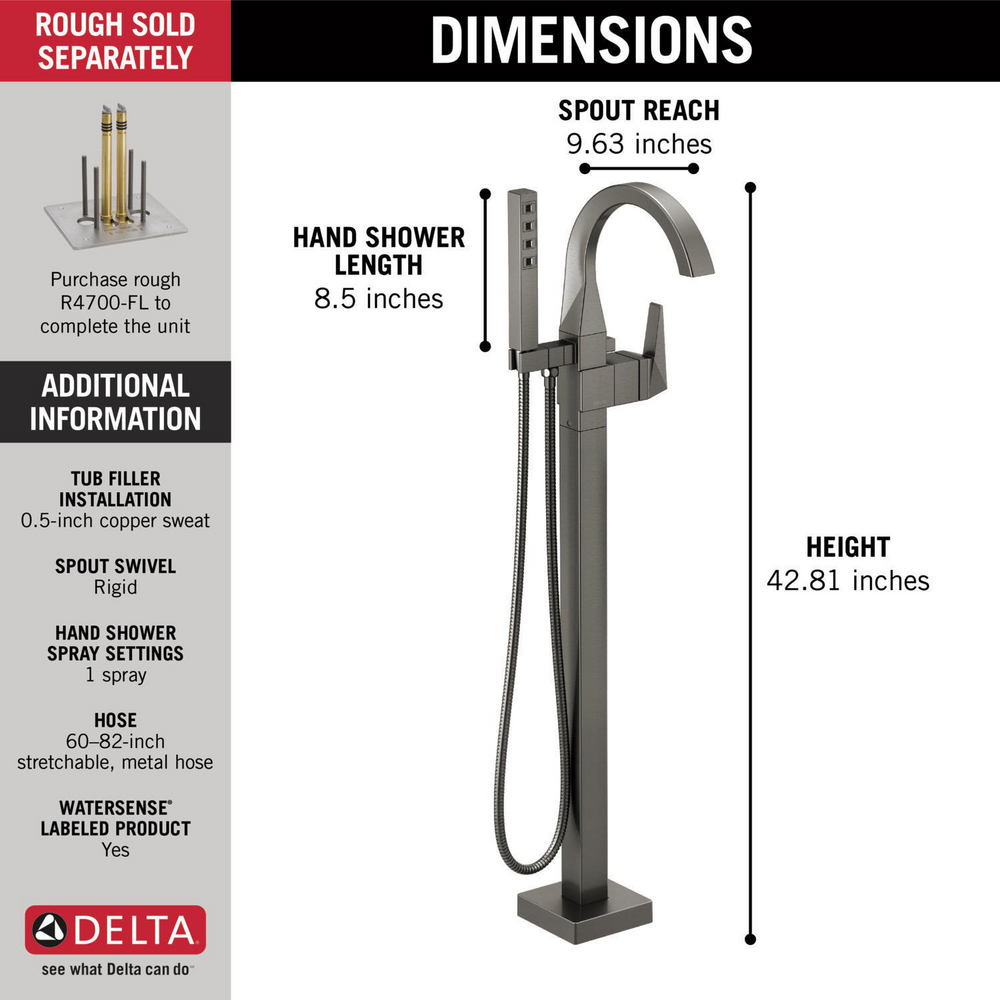 ROUGH SOLD SEPARATELY

Purchase rough R4700-FL to complete the unit

ADDITIONAL INFORMATION

TUB FILLER INSTALLATION
0.5-inch copper sweat

SPOUT SWIVEL
Rigid

HAND SHOWER SPRAY SETTINGS
1 spray

HOSE
60–82-inch stretchable, metal hose

WATERSENSE® LABELED PRODUCT
Yes

DELTA
see what Delta can do™

DIMENSIONS

SPOUT REACH
9.63 inches

HAND SHOWER LENGTH
8.5 inches

HEIGHT
42.81 inches